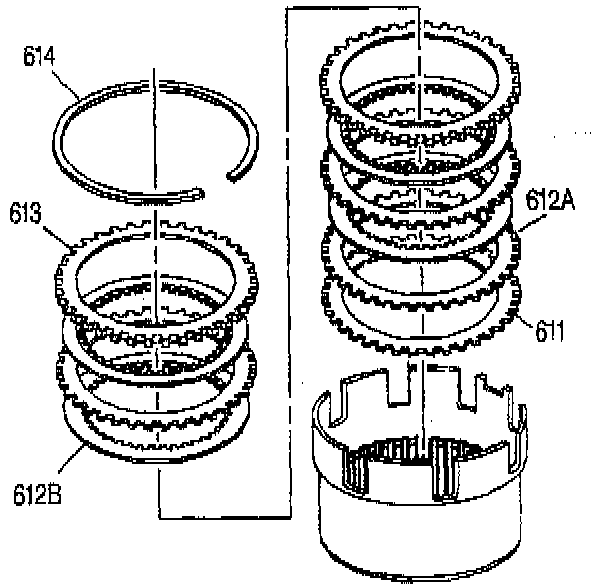 614

613

612B

612A

611