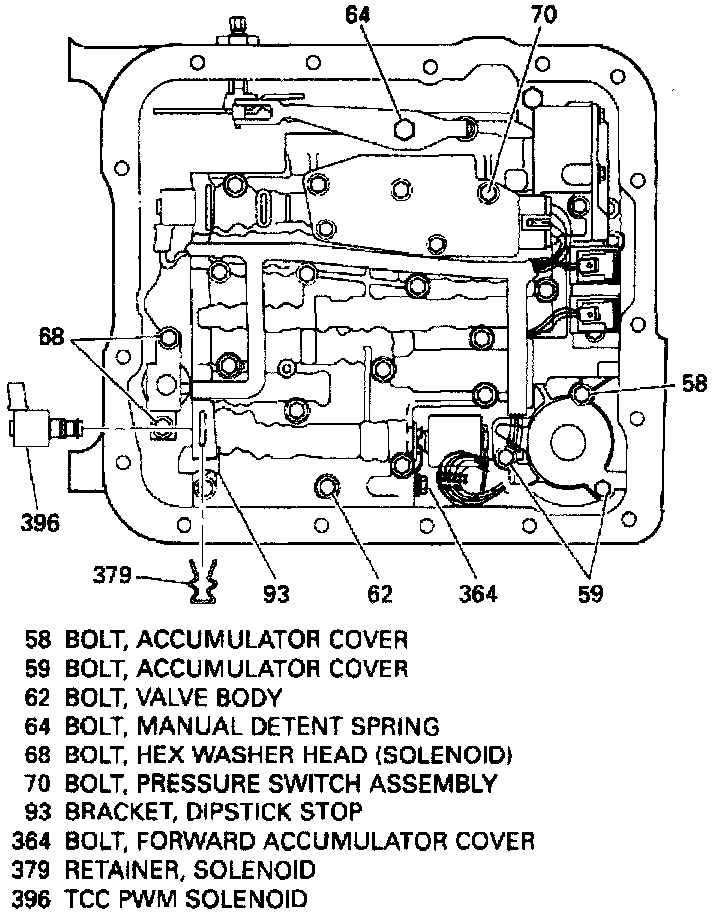 64
70
68
58
396
379
93
62
364
59

58 BOLT, ACCUMULATOR COVER
59 BOLT, ACCUMULATOR COVER
62 BOLT, VALVE BODY
64 BOLT, MANUAL DETENT SPRING
68 BOLT, HEX WASHER HEAD (SOLENOID)
70 BOLT, PRESSURE SWITCH ASSEMBLY
93 BRACKET, DIPSTICK STOP
364 BOLT, FORWARD ACCUMULATOR COVER
379 RETAINER, SOLENOID
396 TCC PWM SOLENOID