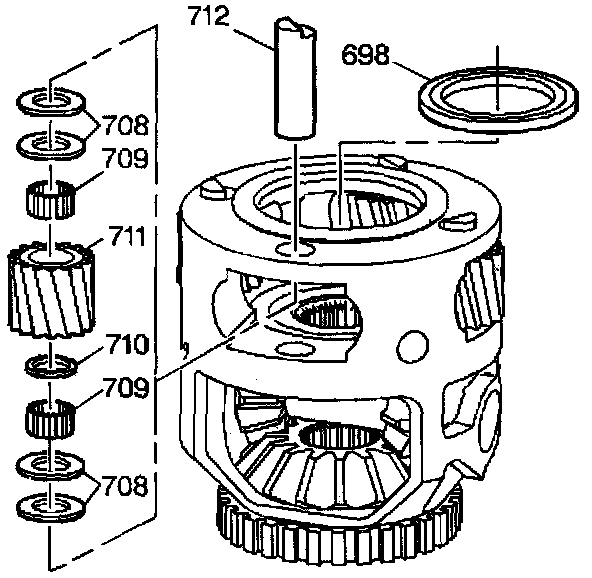 712
698
708
709
711
710
709
708