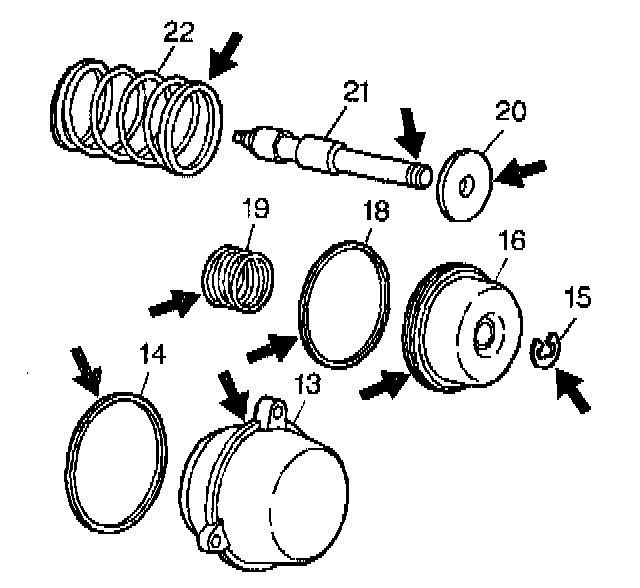 22
21
20
19
18
16
15
14
13