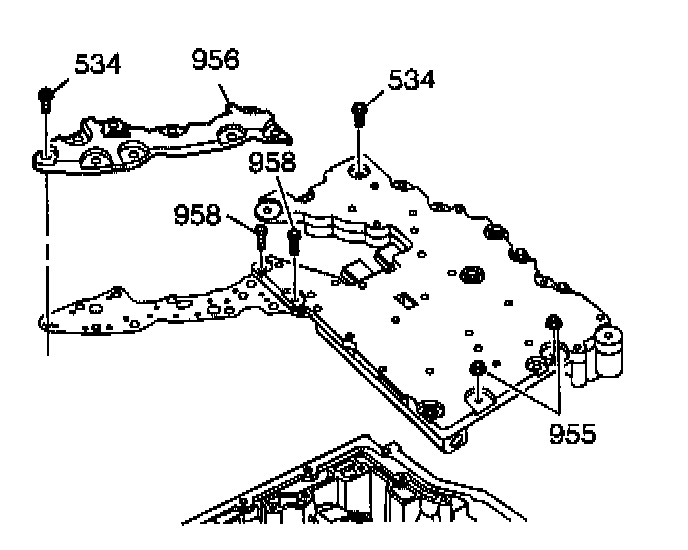 534
956
534
958
958
955