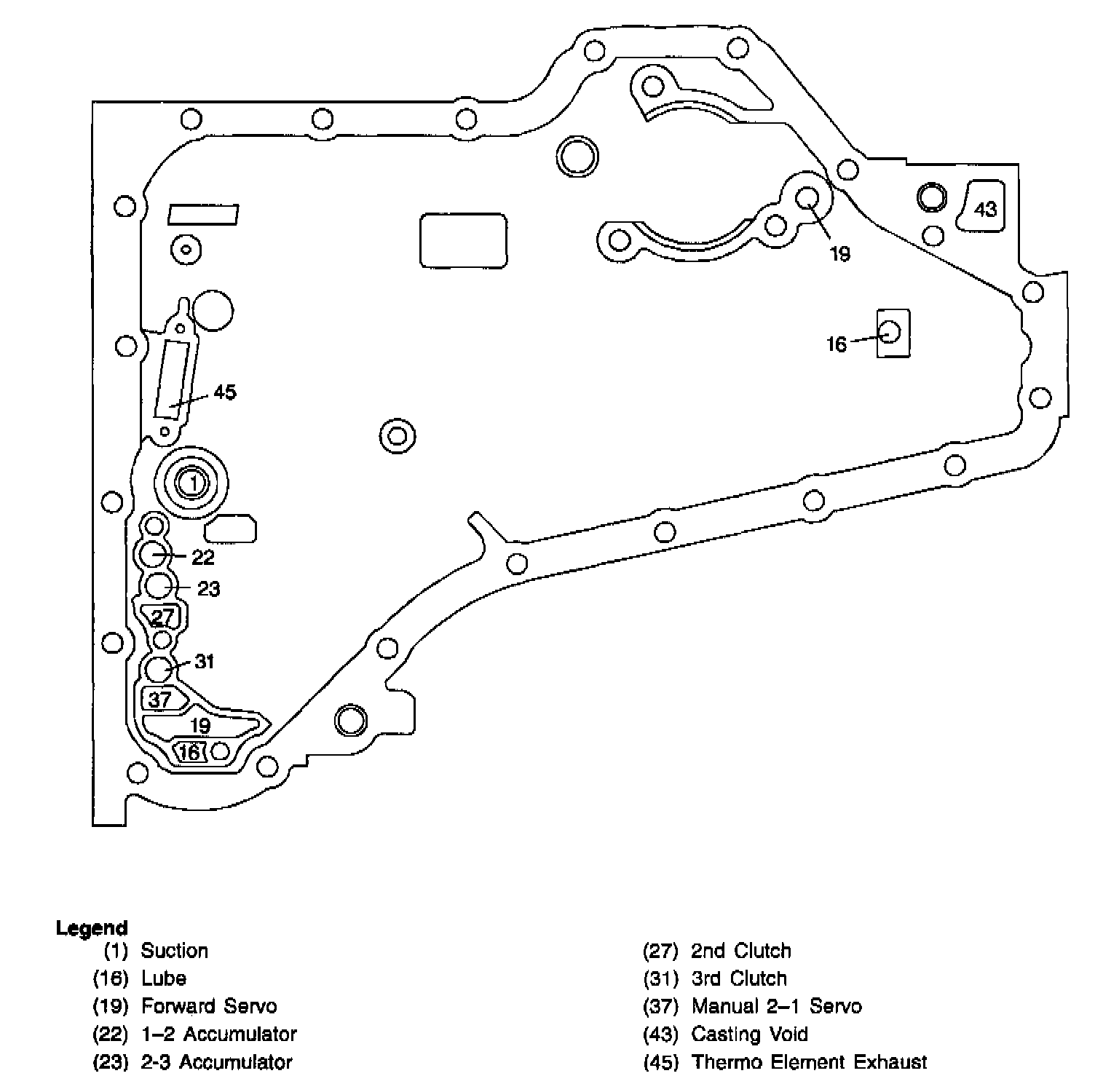 43

19

16

45

1

22

23

27

31

37

19

16

Legend
(1) Suction
(16) Lube
(19) Forward Servo
(22) 1–2 Accumulator
(23) 2-3 Accumulator

(27) 2nd Clutch
(31) 3rd Clutch
(37) Manual 2–1 Servo
(43) Casting Void
(45) Thermo Element Exhaust