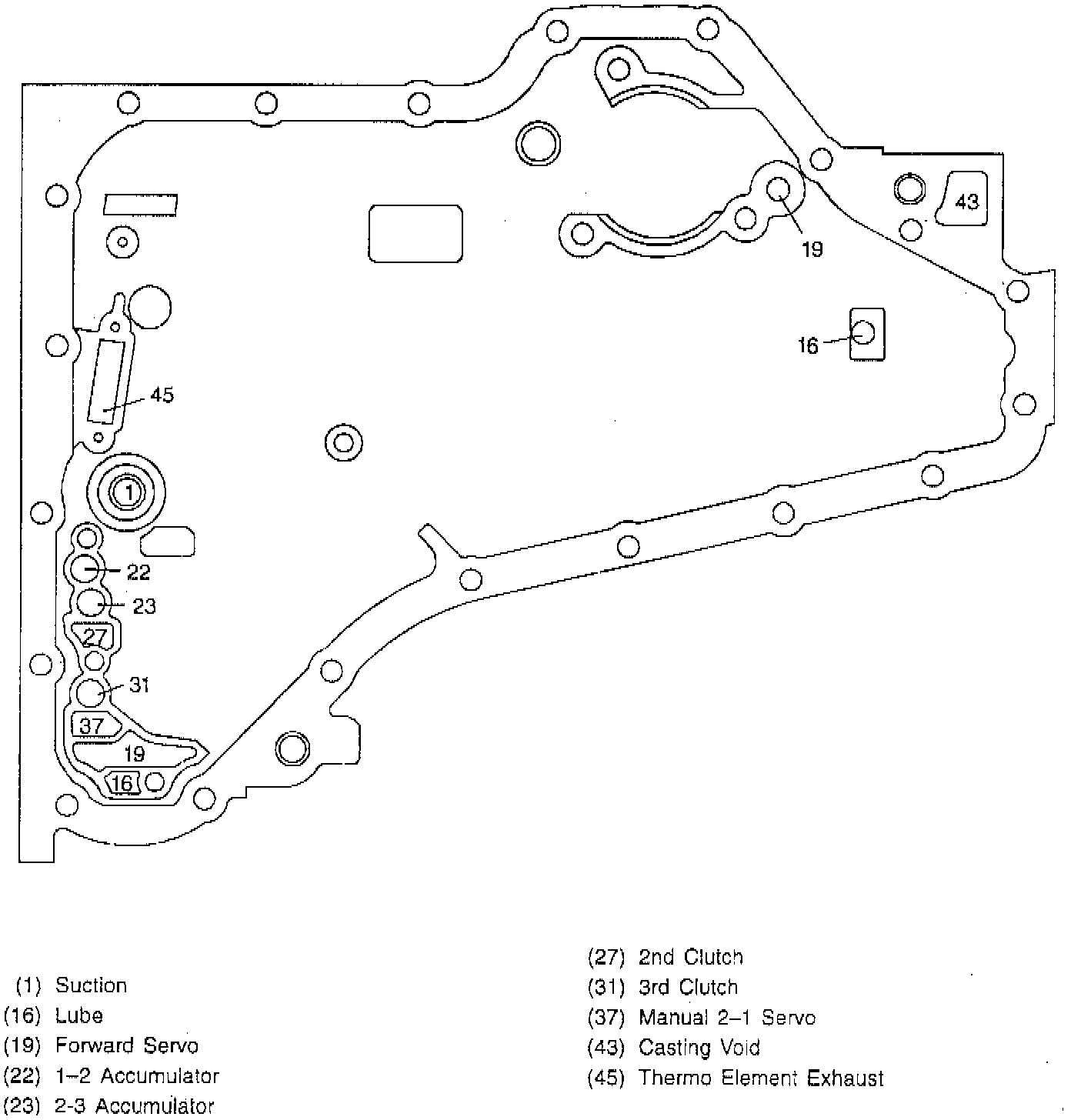 43

19

16

45

1

22

23

27

31

37

19

16

(1) Suction
(16) Lube
(19) Forward Servo
(22) 1–2 Accumulator
(23) 2-3 Accumulator

(27) 2nd Clutch
(31) 3rd Clutch
(37) Manual 2–1 Servo
(43) Casting Void
(45) Thermo Element Exhaust