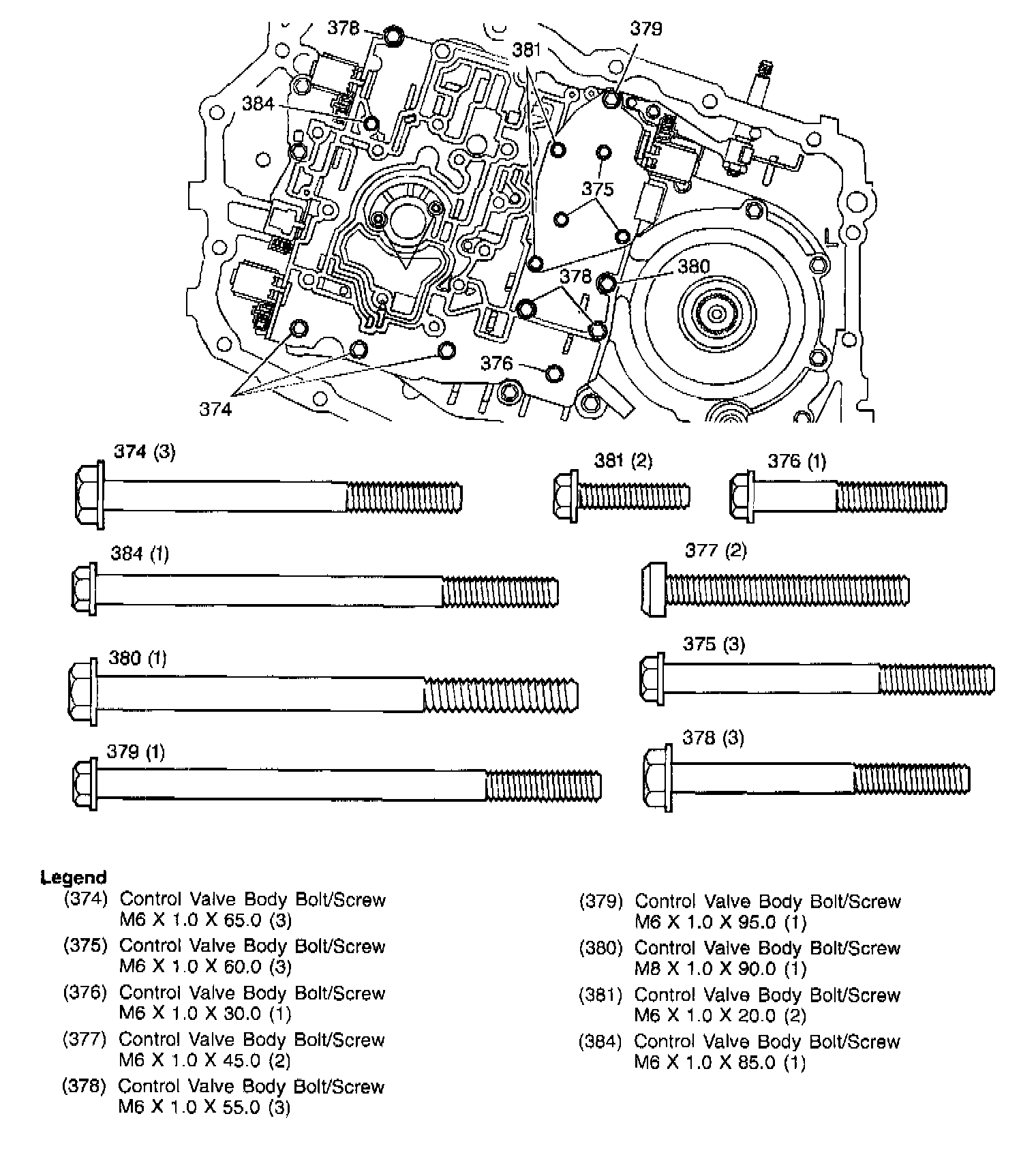 378
379
381
384
375
380
378
376
374

374 (3)
381 (2)
376 (1)
384 (1)
377 (2)
380 (1)
375 (3)
379 (1)
378 (3)

Legend
(374) Control Valve Body Bolt/Screw M6 X 1.0 X 65.0 (3)
(375) Control Valve Body Bolt/Screw M6 X 1.0 X 60.0 (3)
(376) Control Valve Body Bolt/Screw M6 X 1.0 X 30.0 (1)
(377) Control Valve Body Bolt/Screw M6 X 1.0 X 45.0 (2)
(378) Control Valve Body Bolt/Screw M6 X 1.0 X 55.0 (3)

(379) Control Valve Body Bolt/Screw M6 X 1.0 X 95.0 (1)
(380) Control Valve Body Bolt/Screw M8 X 1.0 X 90.0 (1)
(381) Control Valve Body Bolt/Screw M6 X 1.0 X 20.0 (2)
(384) Control Valve Body Bolt/Screw M6 X 1.0 X 85.0 (1)