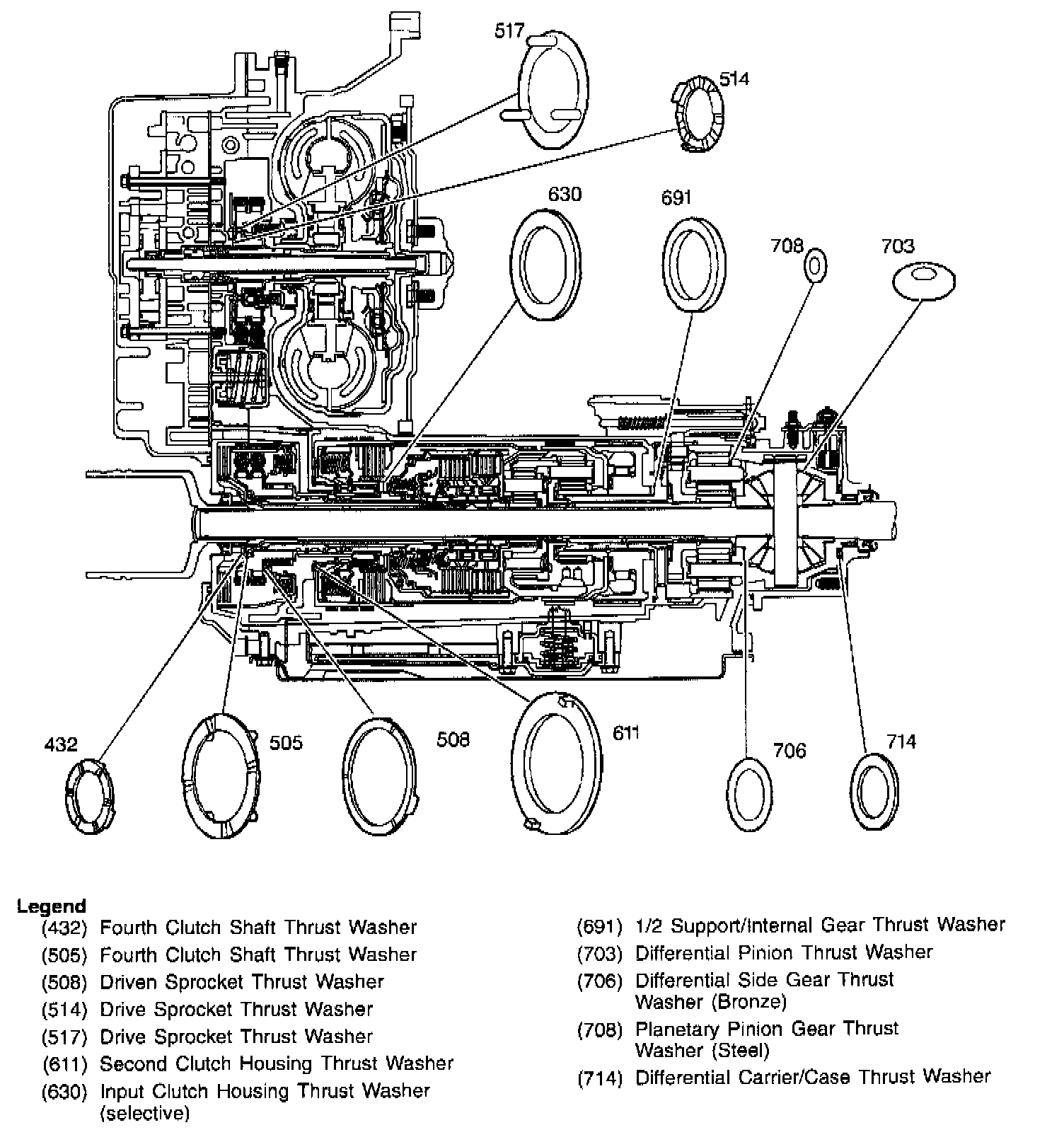 517
514
630
691
708
703
432
505
508
611
706
714

Legend
(432) Fourth Clutch Shaft Thrust Washer
(505) Fourth Clutch Shaft Thrust Washer
(508) Driven Sprocket Thrust Washer
(514) Drive Sprocket Thrust Washer
(517) Drive Sprocket Thrust Washer
(611) Second Clutch Housing Thrust Washer
(630) Input Clutch Housing Thrust Washer (selective)
(691) 1/2 Support/Internal Gear Thrust Washer
(703) Differential Pinion Thrust Washer
(706) Differential Side Gear Thrust Washer (Bronze)
(708) Planetary Pinion Gear Thrust Washer (Steel)
(714) Differential Carrier/Case Thrust Washer