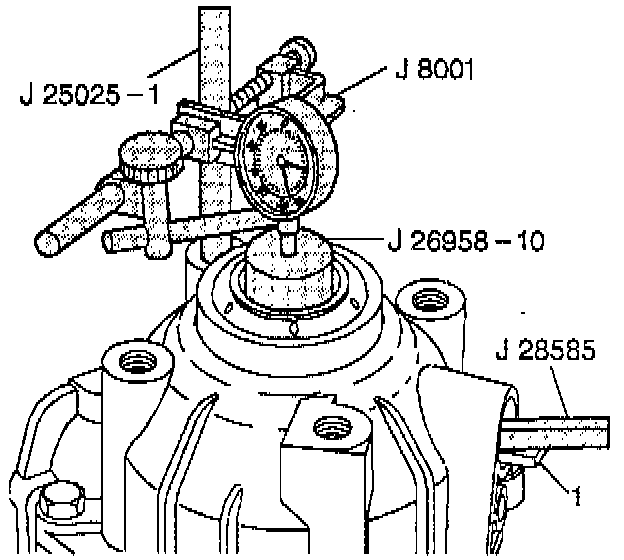 J 25025 – 1
J 8001
J 26958 – 10
J 28585
1