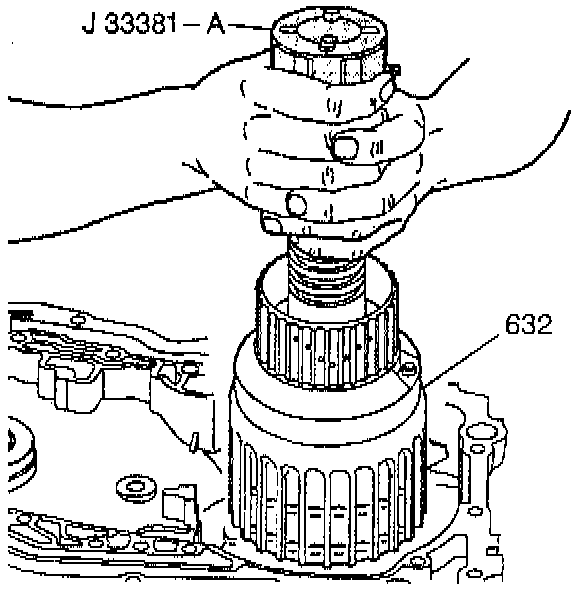 J 33381 – A

632