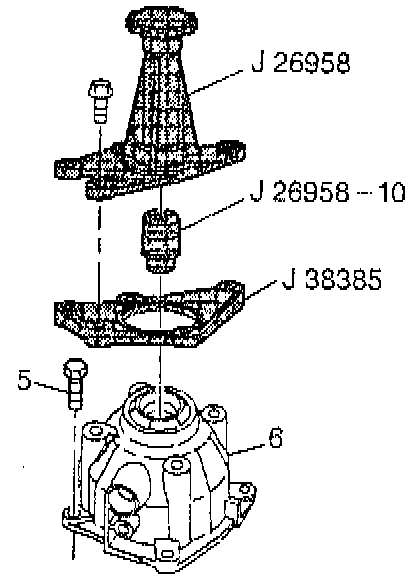 J 26958

J 26958 – 10

J 38385

5

6