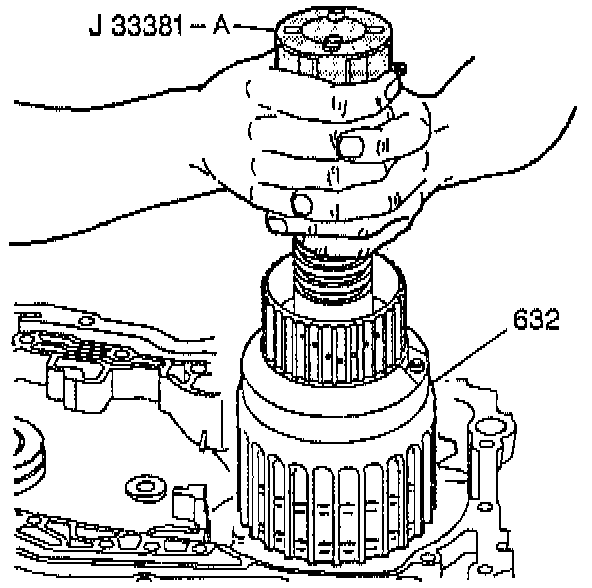 J 33381 – A
632