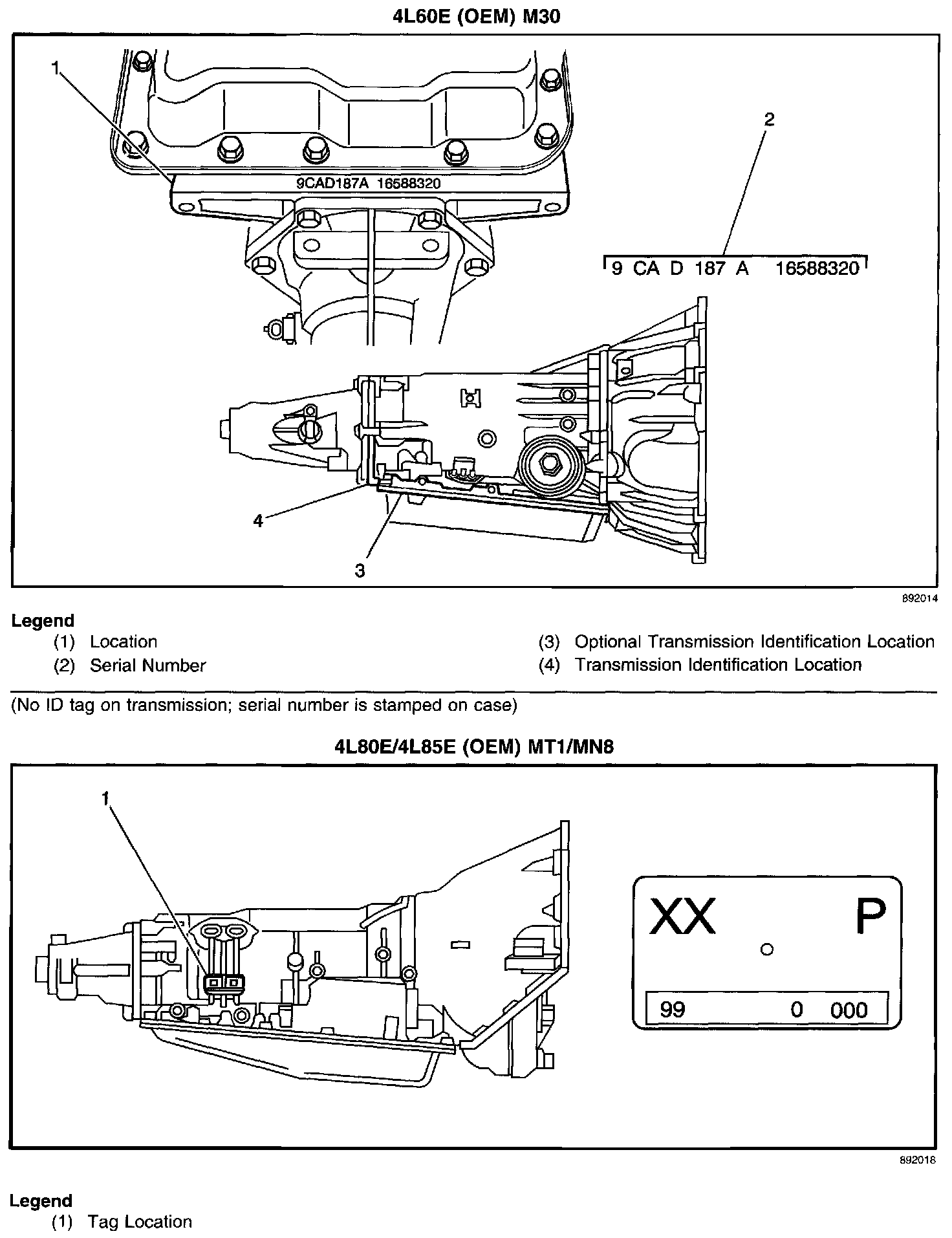 4L60E (OEM) M30

1

9CAD187A 16588320

2

9 CA D 187 A 16588320

4

3

892014

Legend
(1) Location
(2) Serial Number
(3) Optional Transmission Identification Location
(4) Transmission Identification Location

(No ID tag on transmission; serial number is stamped on case)

4L80E/4L85E (OEM) MT1/MN8

1

XX P

99 0 000

892018

Legend
(1) Tag Location