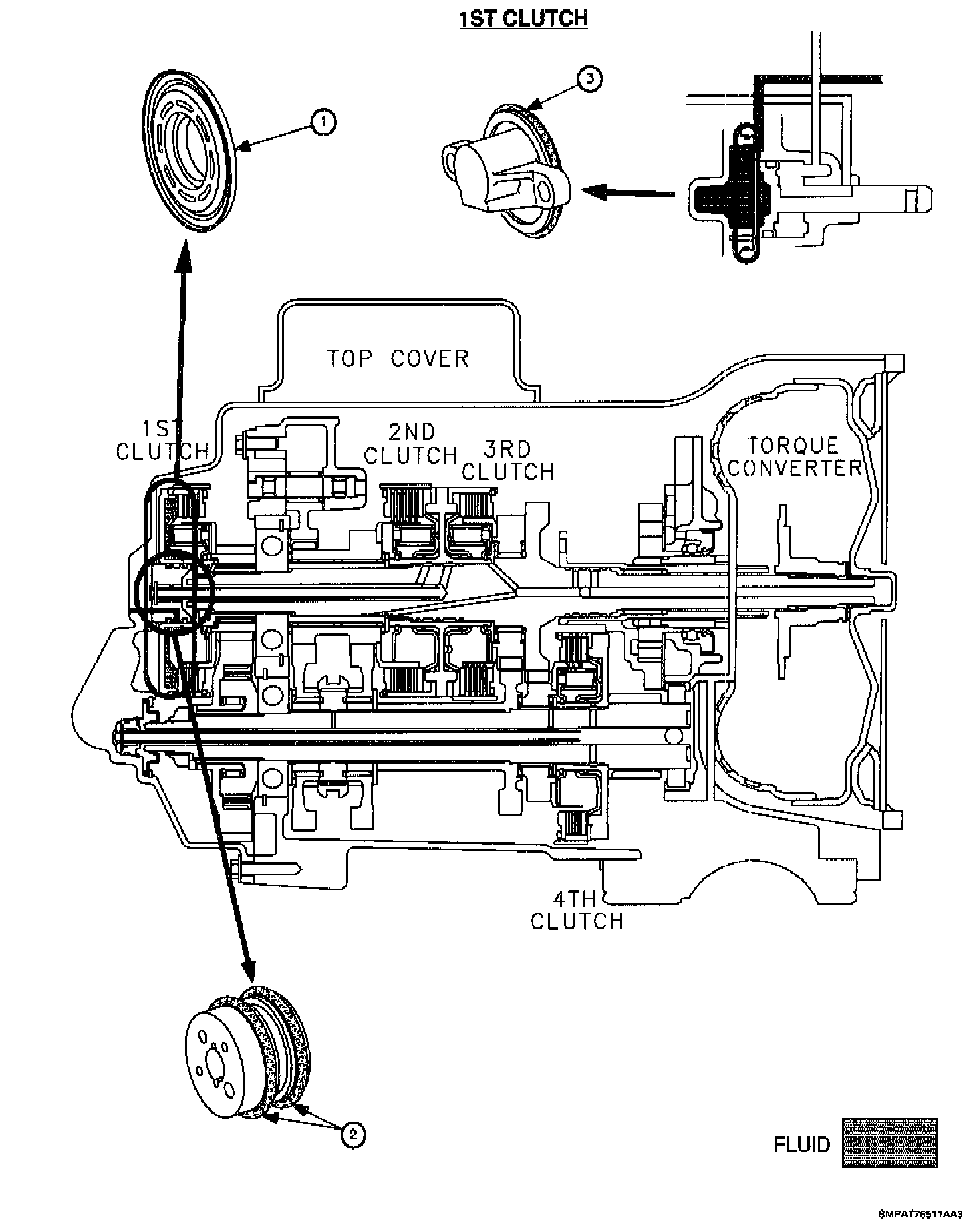 1ST CLUTCH

1

3

TOP COVER

1ST CLUTCH

2ND CLUTCH

3RD CLUTCH

TORQUE CONVERTER

4TH CLUTCH

2

FLUID

SMPAT76511AA3