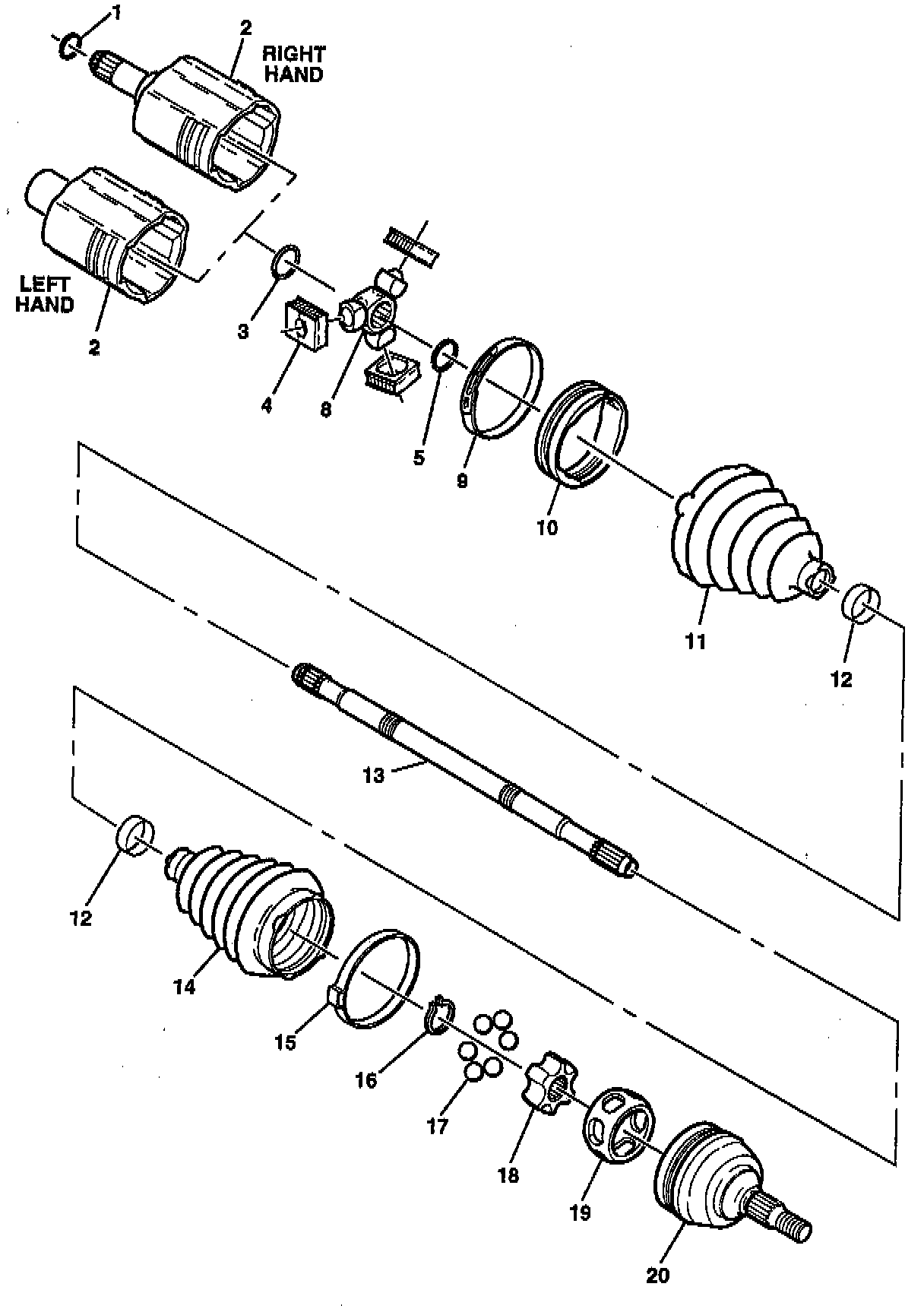 1
2
RIGHT HAND
LEFT HAND
2
3
4
8
5
9
10
11
12
13
12
14
15
16
17
18
19
20