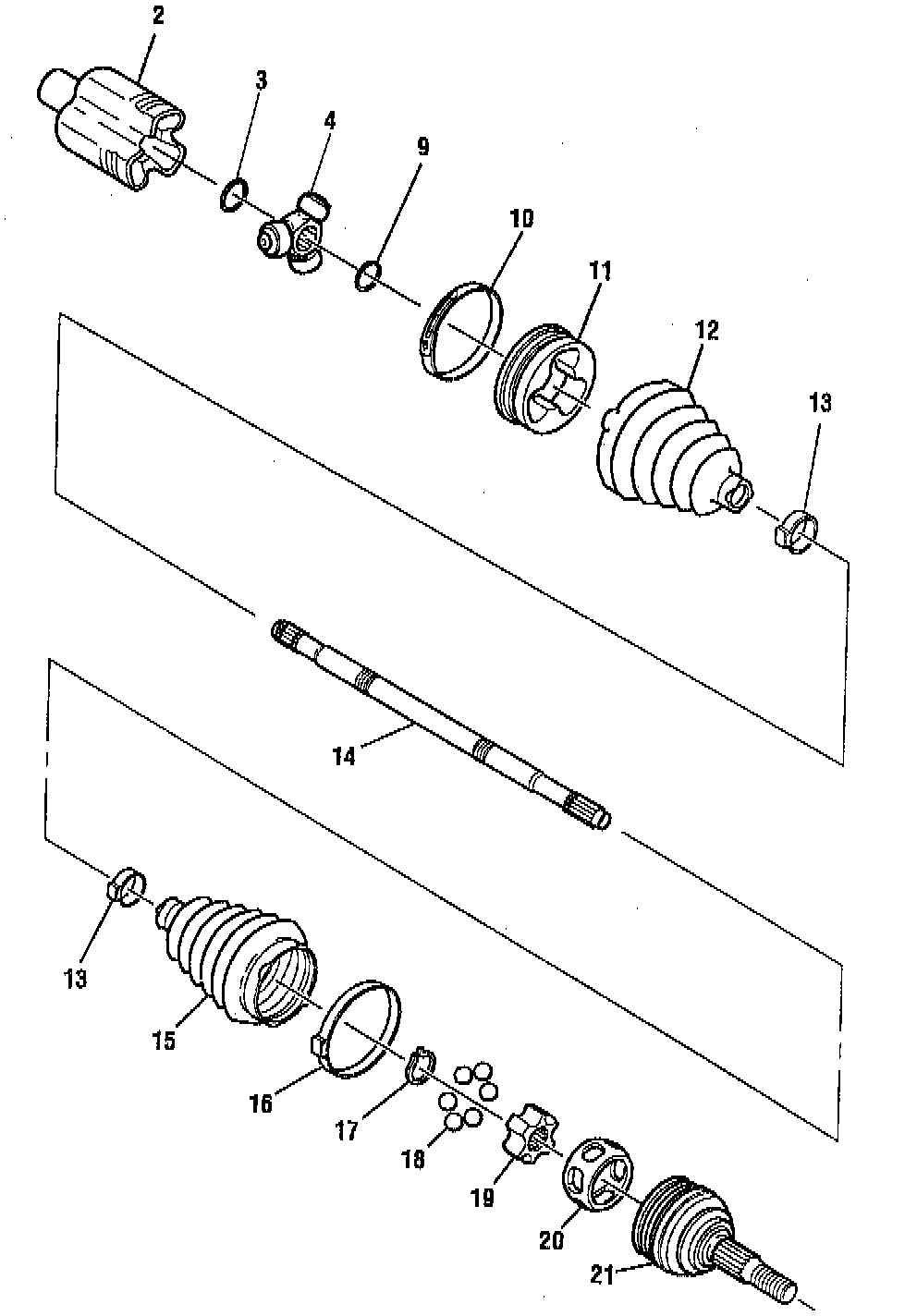 2
3
4
9
10
11
12
13
14
13
15
16
17
18
19
20
21