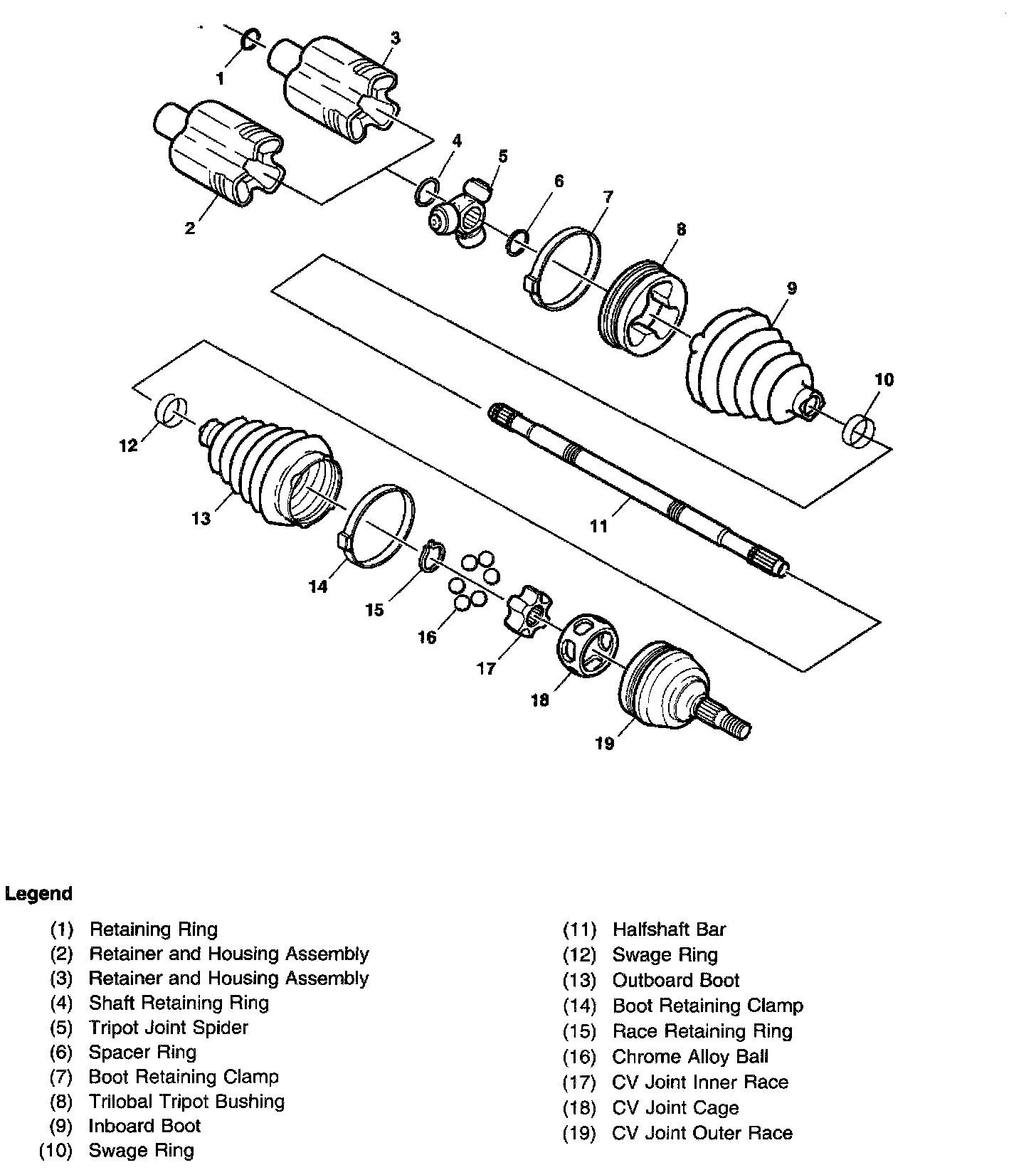 1
3
2
4
5
6
7
8
9
10
12
13
11
14
15
16
17
18
19

Legend

(1) Retaining Ring
(2) Retainer and Housing Assembly
(3) Retainer and Housing Assembly
(4) Shaft Retaining Ring
(5) Tripot Joint Spider
(6) Spacer Ring
(7) Boot Retaining Clamp
(8) Trilobal Tripot Bushing
(9) Inboard Boot
(10) Swage Ring

(11) Halfshaft Bar
(12) Swage Ring
(13) Outboard Boot
(14) Boot Retaining Clamp
(15) Race Retaining Ring
(16) Chrome Alloy Ball
(17) CV Joint Inner Race
(18) CV Joint Cage
(19) CV Joint Outer Race