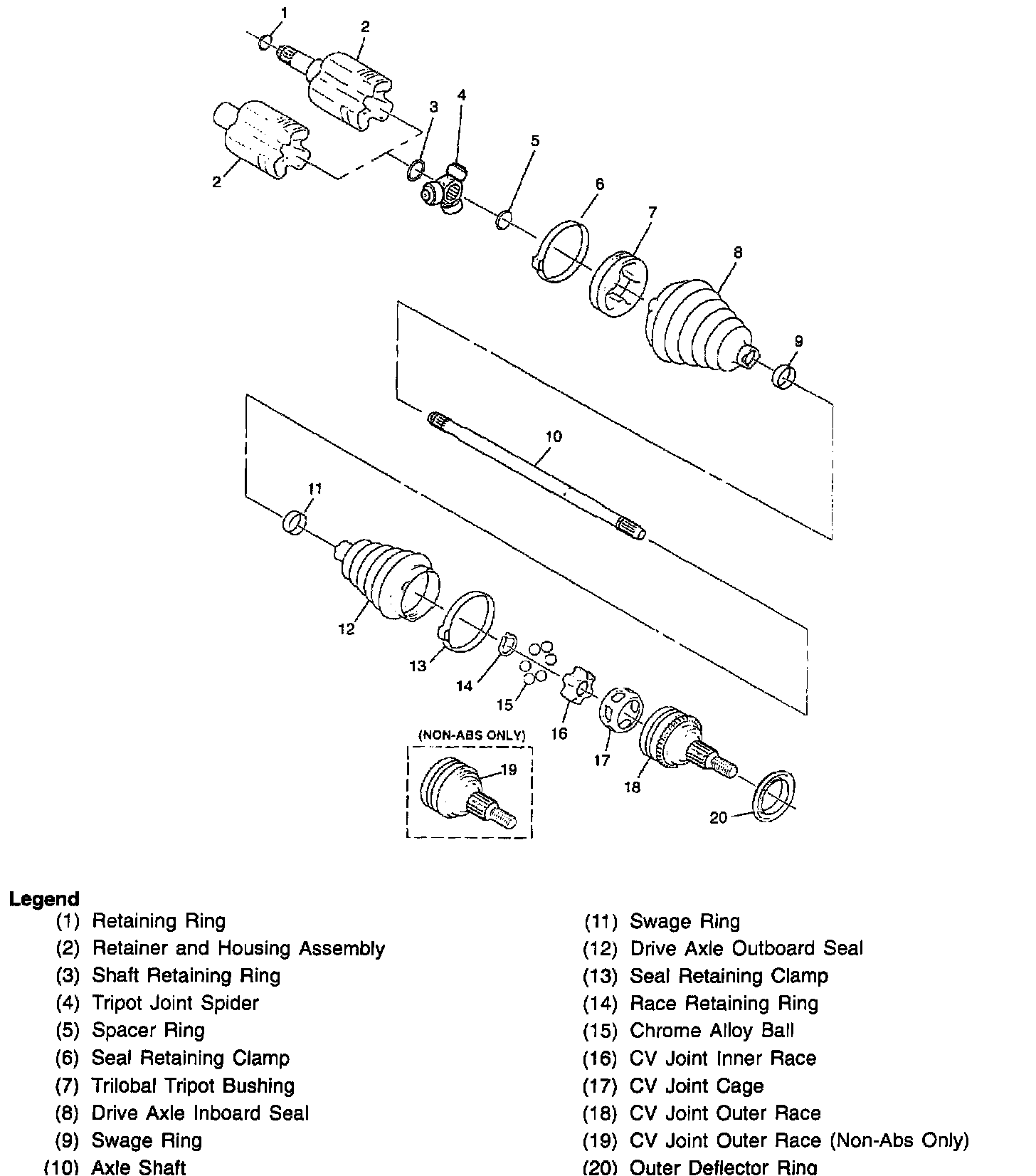 1
2
2
3
4
5
6
7
8
9
10
11
12
13
14
15
16
17
18
(NON-ABS ONLY)
19
20

Legend
(1) Retaining Ring
(2) Retainer and Housing Assembly
(3) Shaft Retaining Ring
(4) Tripot Joint Spider
(5) Spacer Ring
(6) Seal Retaining Clamp
(7) Trilobal Tripot Bushing
(8) Drive Axle Inboard Seal
(9) Swage Ring
(10) Axle Shaft

(11) Swage Ring
(12) Drive Axle Outboard Seal
(13) Seal Retaining Clamp
(14) Race Retaining Ring
(15) Chrome Alloy Ball
(16) CV Joint Inner Race
(17) CV Joint Cage
(18) CV Joint Outer Race
(19) CV Joint Outer Race (Non-Abs Only)
(20) Outer Deflector Ring