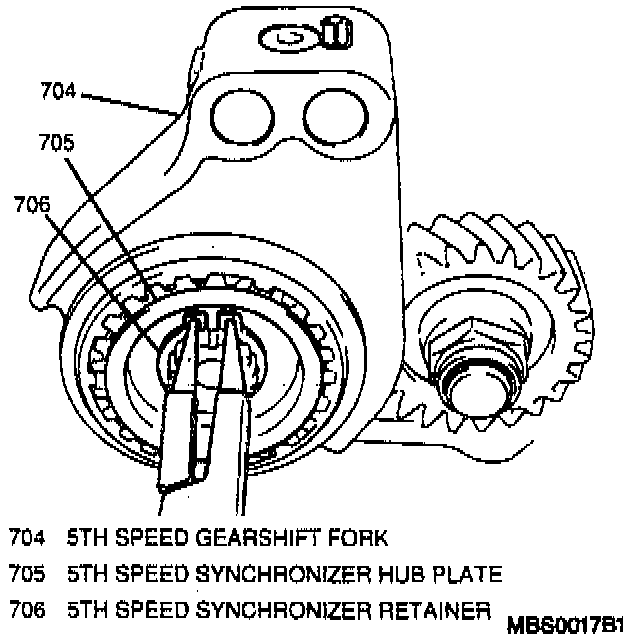 704
705
706

704 5TH SPEED GEARSHIFT FORK
705 5TH SPEED SYNCHRONIZER HUB PLATE
706 5TH SPEED SYNCHRONIZER RETAINER

MBS0017B1