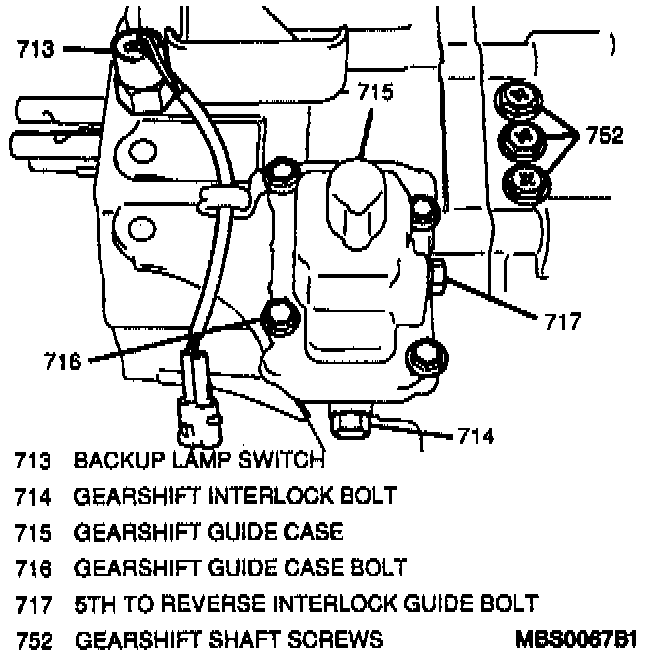 713
715
752
717
716
714

713 BACKUP LAMP SWITCH
714 GEARSHIFT INTERLOCK BOLT
715 GEARSHIFT GUIDE CASE
716 GEARSHIFT GUIDE CASE BOLT
717 5TH TO REVERSE INTERLOCK GUIDE BOLT
752 GEARSHIFT SHAFT SCREWS

MBS0067B1