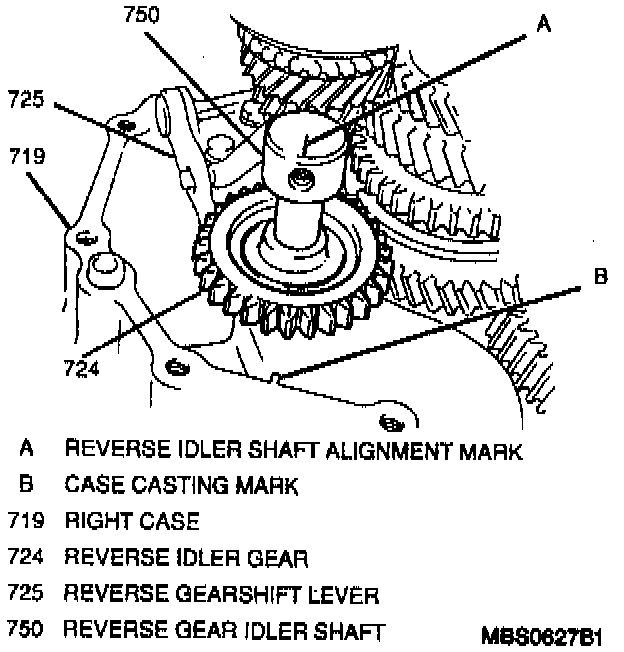 750

A

725

719

B

724

A REVERSE IDLER SHAFT ALIGNMENT MARK

B CASE CASTING MARK

719 RIGHT CASE

724 REVERSE IDLER GEAR

725 REVERSE GEARSHIFT LEVER

750 REVERSE GEAR IDLER SHAFT

MBS0627B1