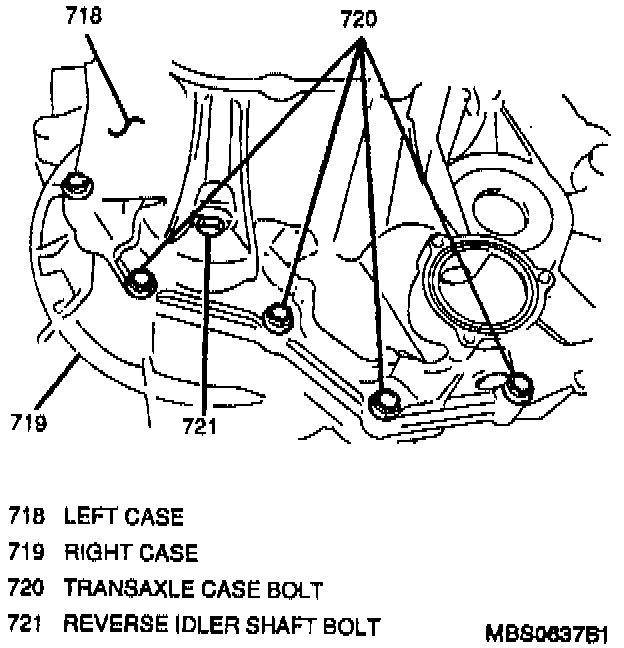 718

720

719

721

718 LEFT CASE
719 RIGHT CASE
720 TRANSAXLE CASE BOLT
721 REVERSE IDLER SHAFT BOLT

MBS0637B1