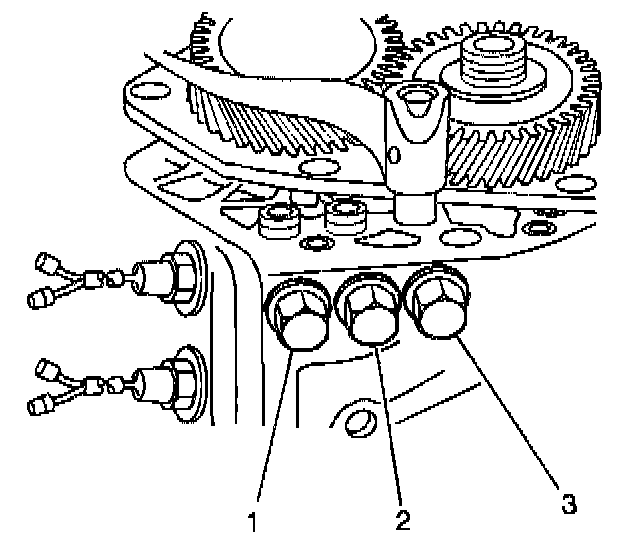 1
2
3