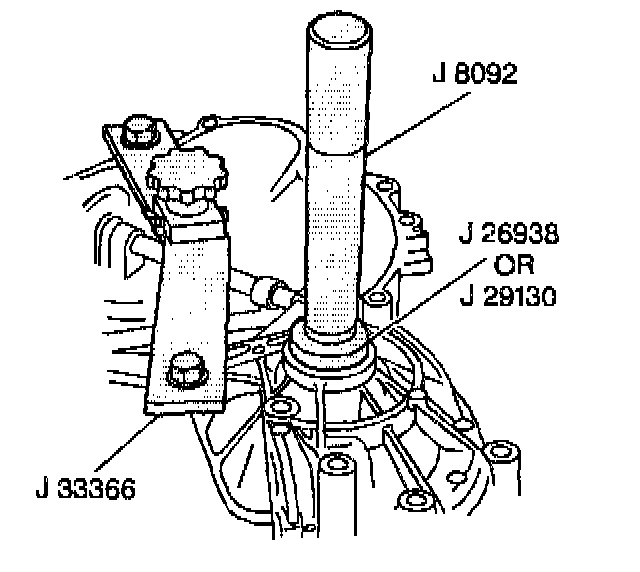 J 8092

J 26938
OR
J 29130

J 33366