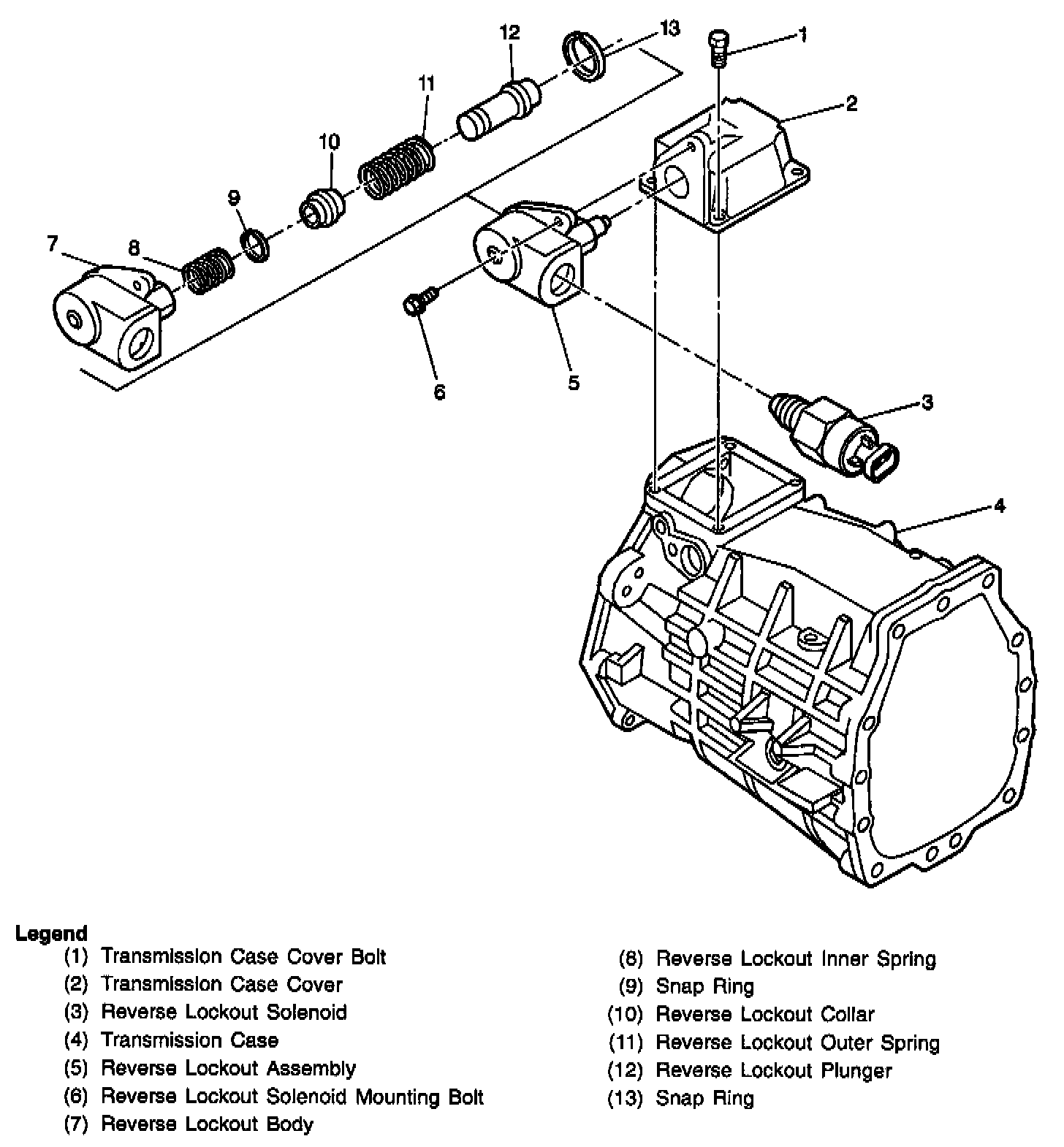 12
13
1
11
2
10
9
7
8
6
5
3
4

Legend
(1) Transmission Case Cover Bolt
(2) Transmission Case Cover
(3) Reverse Lockout Solenoid
(4) Transmission Case
(5) Reverse Lockout Assembly
(6) Reverse Lockout Solenoid Mounting Bolt
(7) Reverse Lockout Body
(8) Reverse Lockout Inner Spring
(9) Snap Ring
(10) Reverse Lockout Collar
(11) Reverse Lockout Outer Spring
(12) Reverse Lockout Plunger
(13) Snap Ring