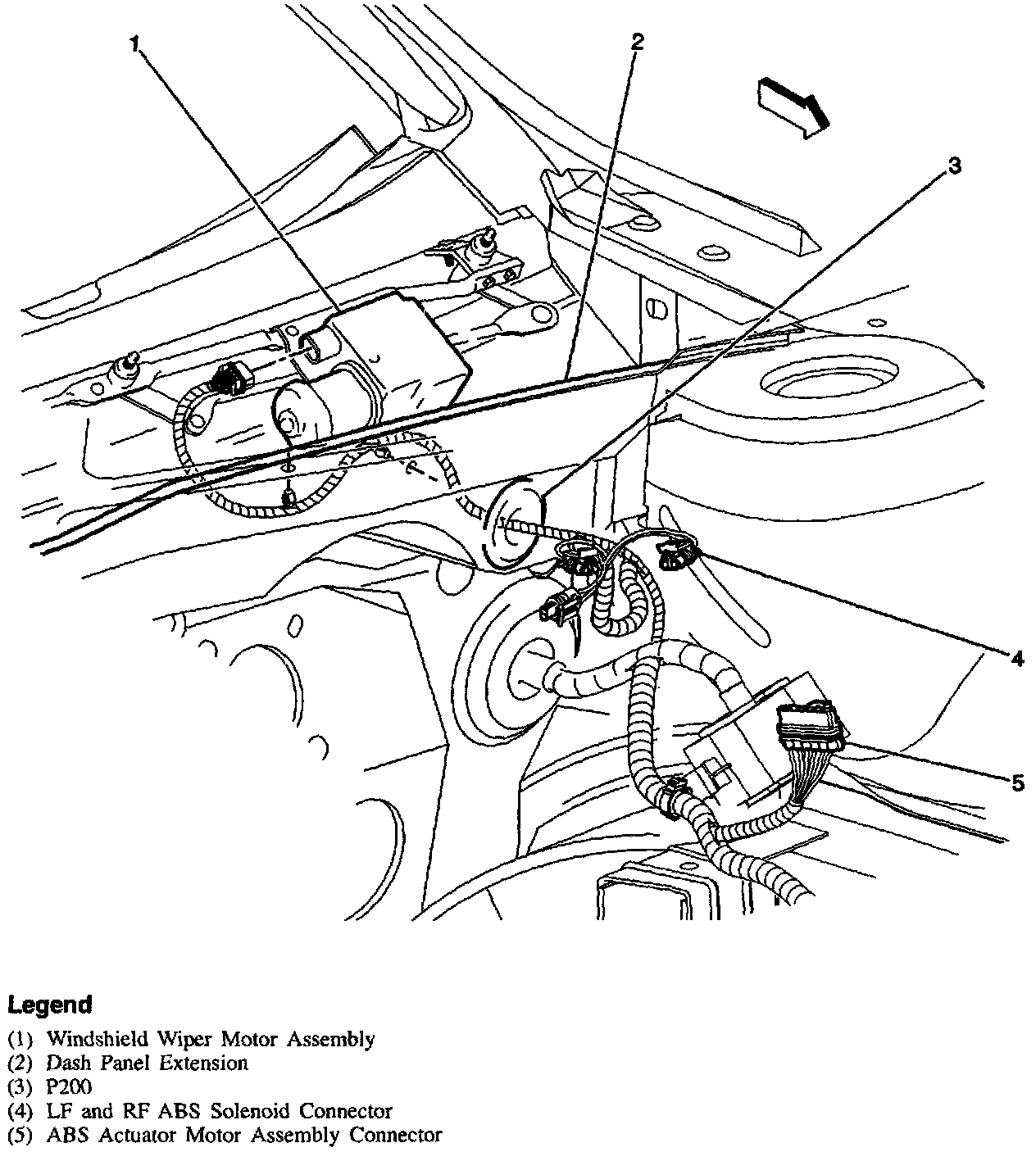 1
2
3
4
5

Legend

(1) Windshield Wiper Motor Assembly
(2) Dash Panel Extension
(3) P200
(4) LF and RF ABS Solenoid Connector
(5) ABS Actuator Motor Assembly Connector