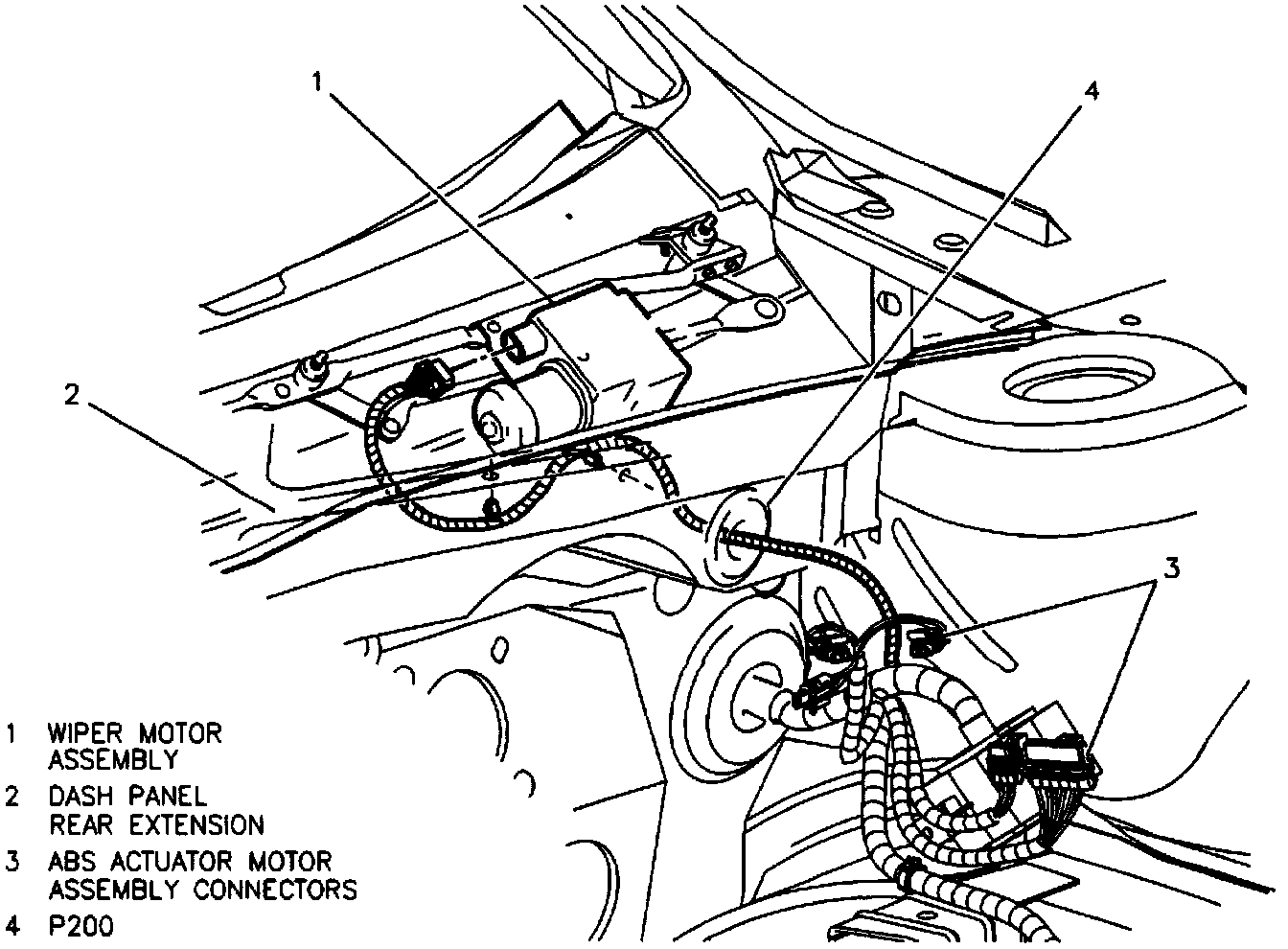 1

4

2

3

1 WIPER MOTOR ASSEMBLY
2 DASH PANEL REAR EXTENSION
3 ABS ACTUATOR MOTOR ASSEMBLY CONNECTORS
4 P200