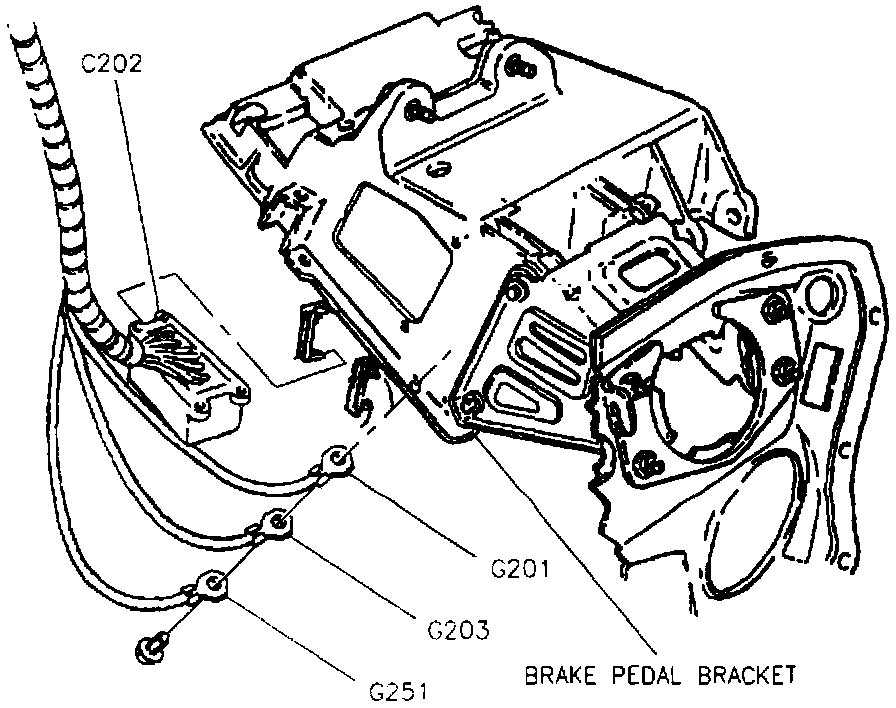 C202

G201

G203

G251

BRAKE PEDAL BRACKET