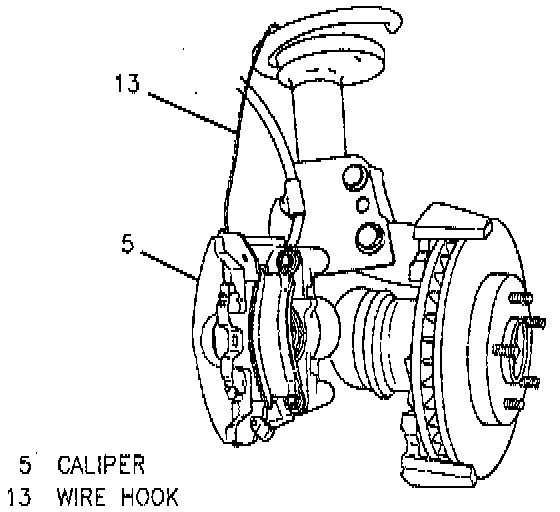 13

5

5 CALIPER
13 WIRE HOOK