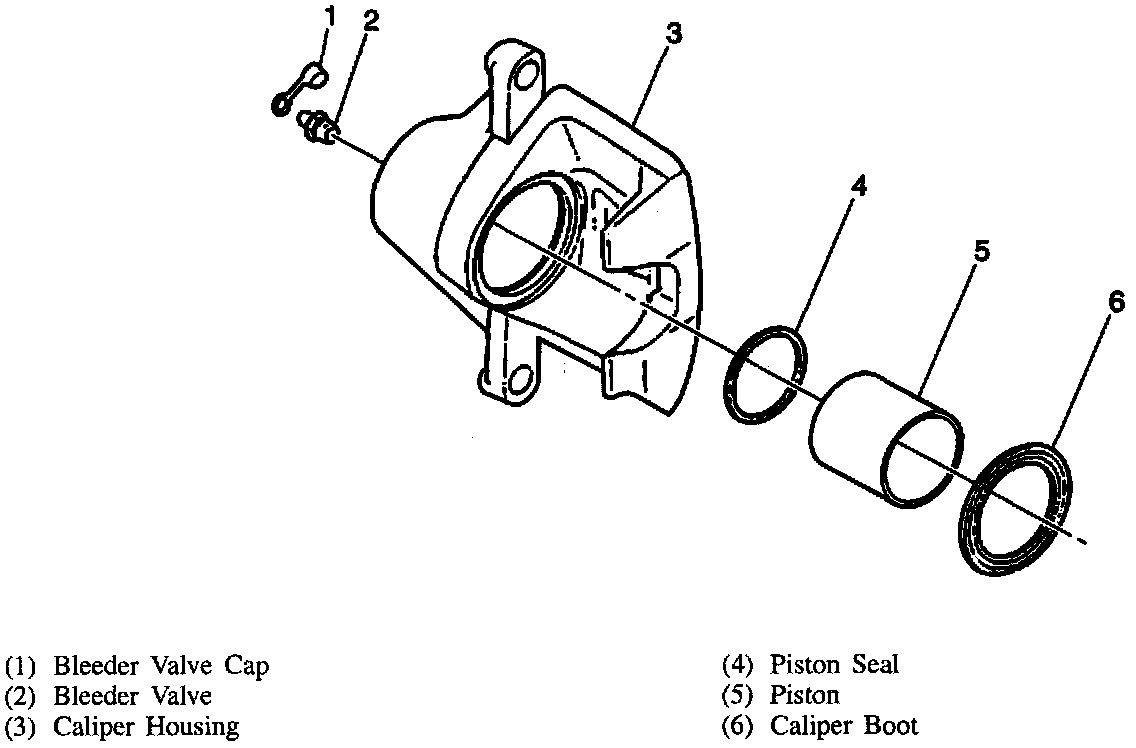 1
2
3
4
5
6

(1) Bleeder Valve Cap
(2) Bleeder Valve
(3) Caliper Housing

(4) Piston Seal
(5) Piston
(6) Caliper Boot