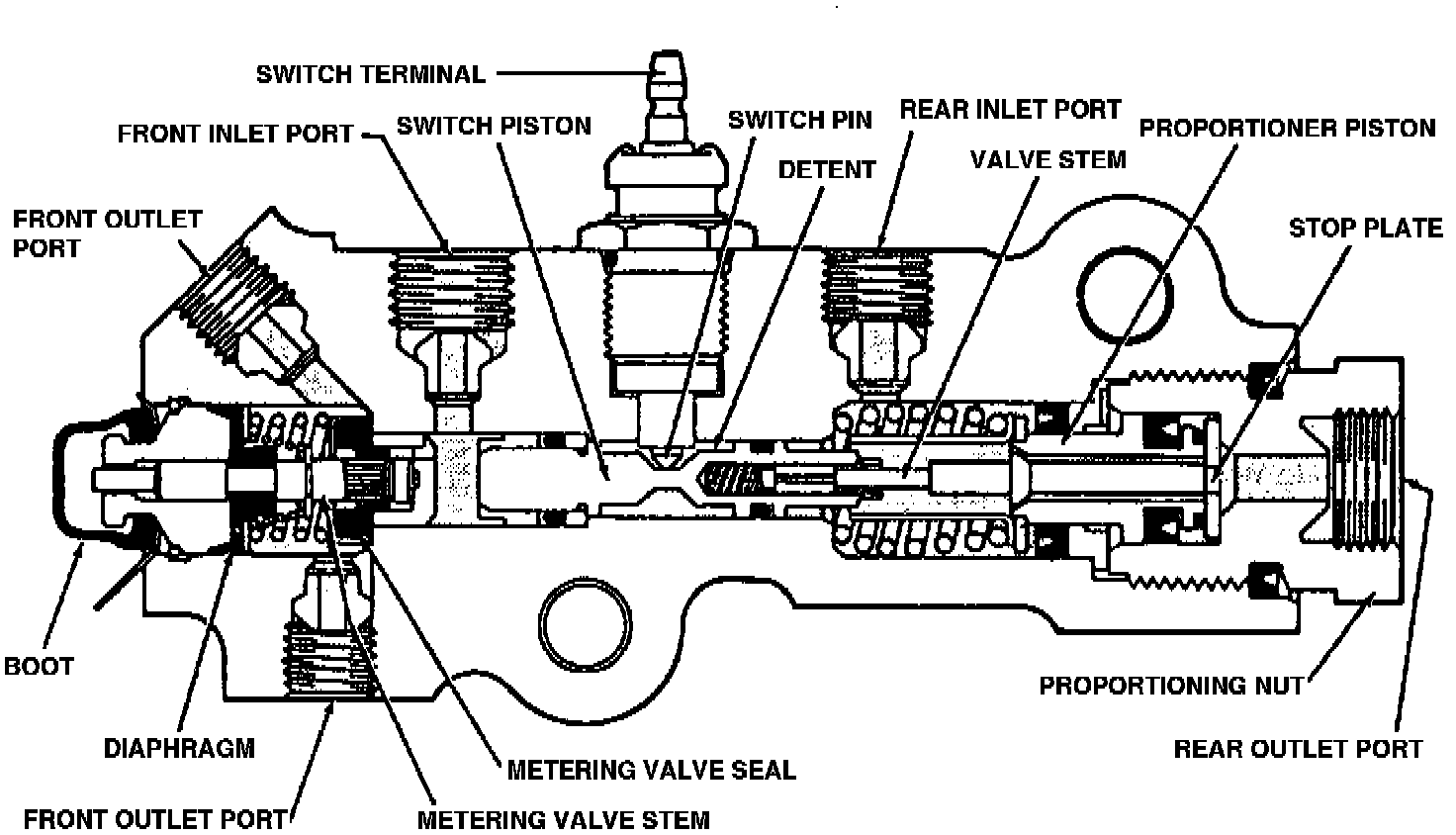 SWITCH TERMINAL
FRONT INLET PORT
SWITCH PISTON
SWITCH PIN
REAR INLET PORT
PROPORTIONER PISTON
DETENT
VALVE STEM
FRONT OUTLET PORT
STOP PLATE
BOOT
PROPORTIONING NUT
DIAPHRAGM
REAR OUTLET PORT
METERING VALVE SEAL
FRONT OUTLET PORT
METERING VALVE STEM