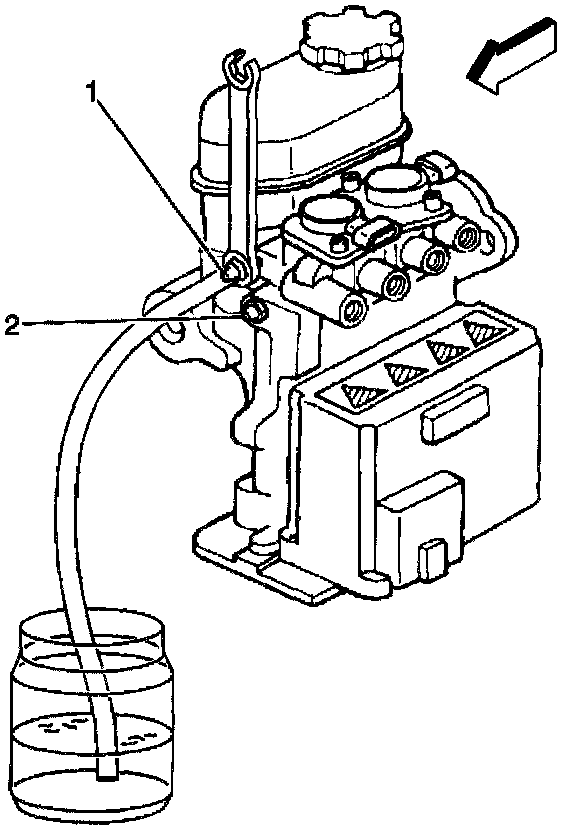 1
2