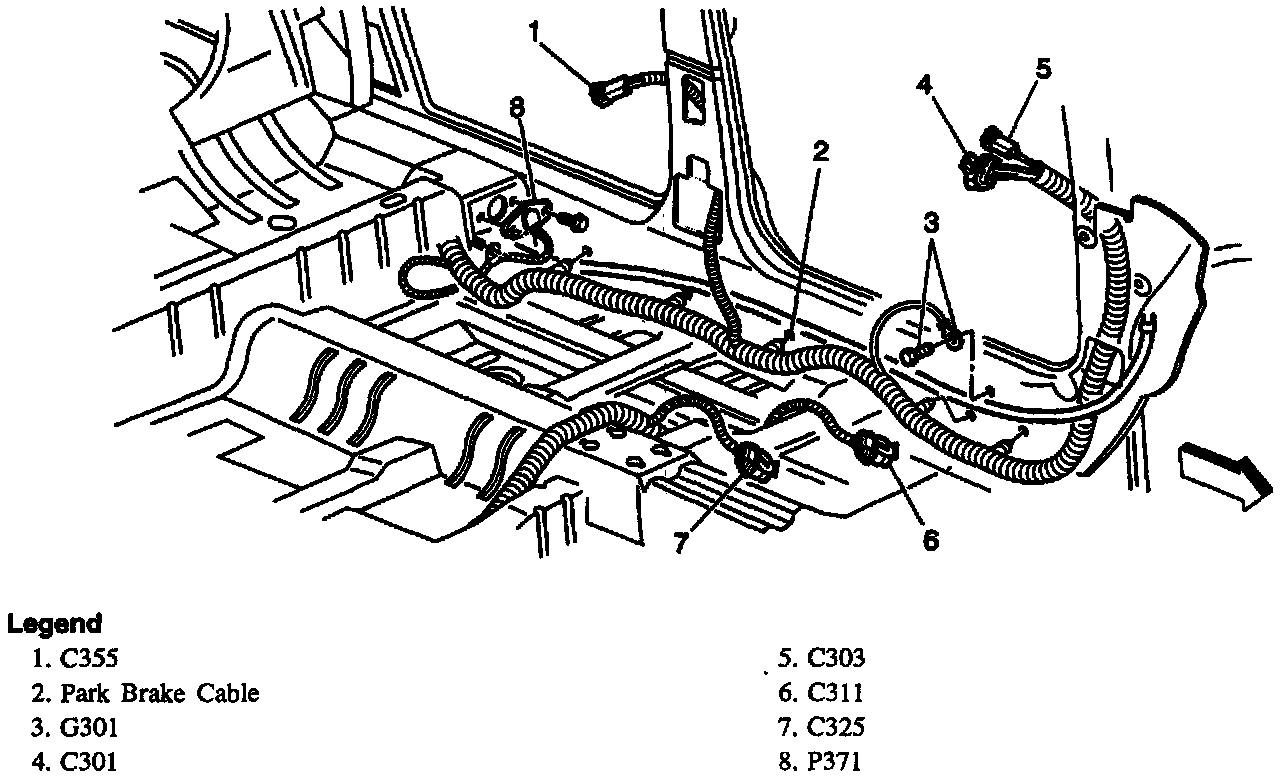 1
8
2
4
5
3
7
6

Legend
1. C355
2. Park Brake Cable
3. G301
4. C301

5. C303
6. C311
7. C325
8. P371