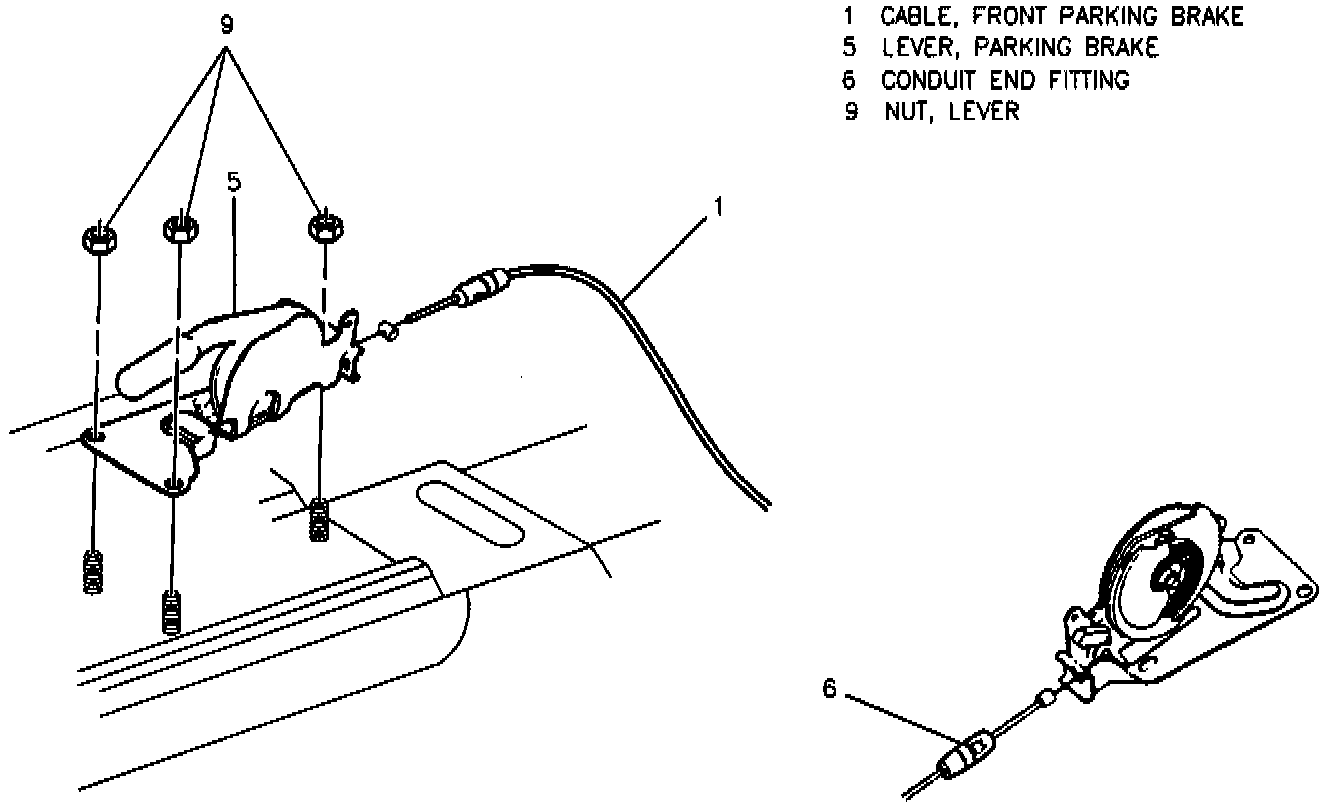 9

5

1

6

1 CABLE, FRONT PARKING BRAKE
5 LEVER, PARKING BRAKE
6 CONDUIT END FITTING
9 NUT, LEVER