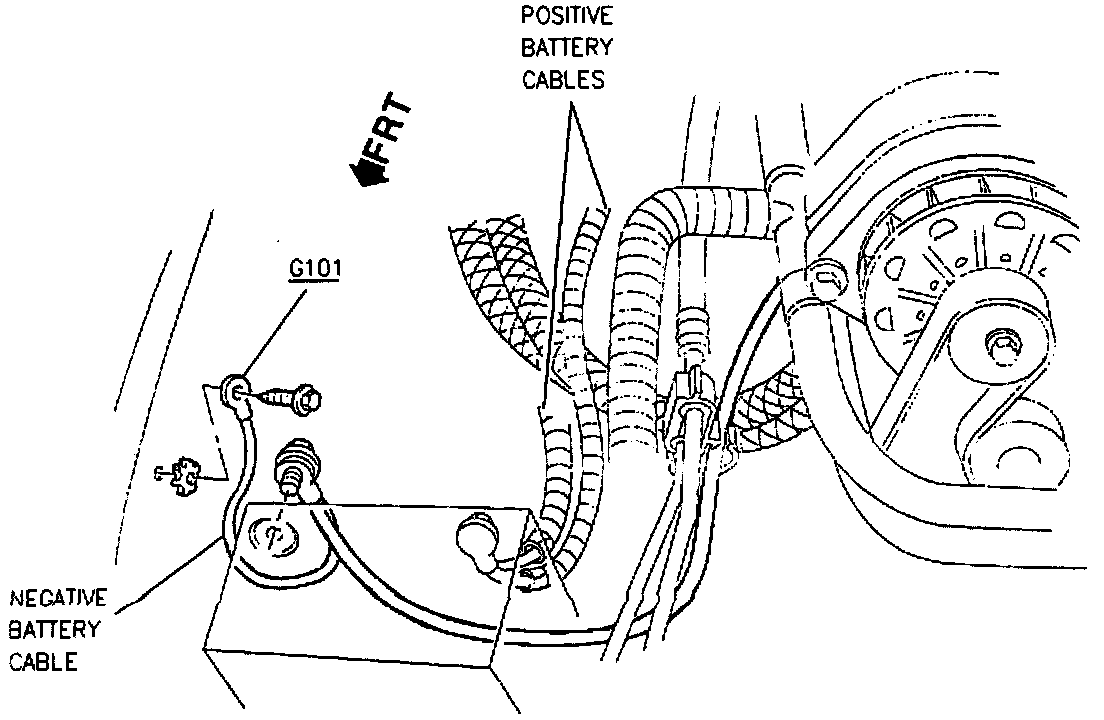 POSITIVE BATTERY CABLES

FRT

G101

NEGATIVE BATTERY CABLE