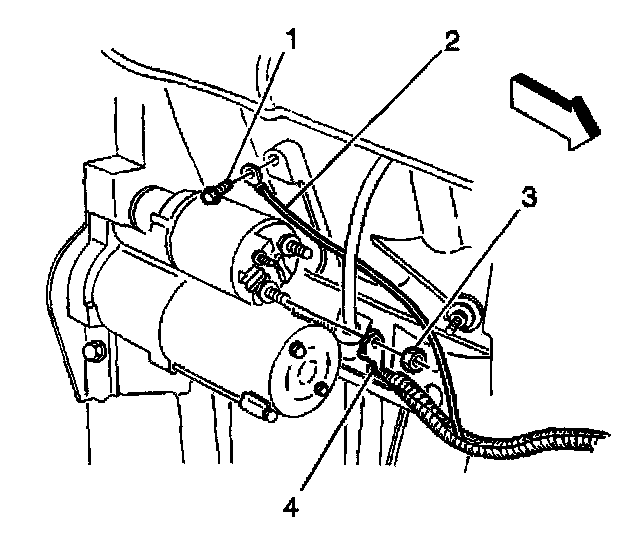 1
2
3
4