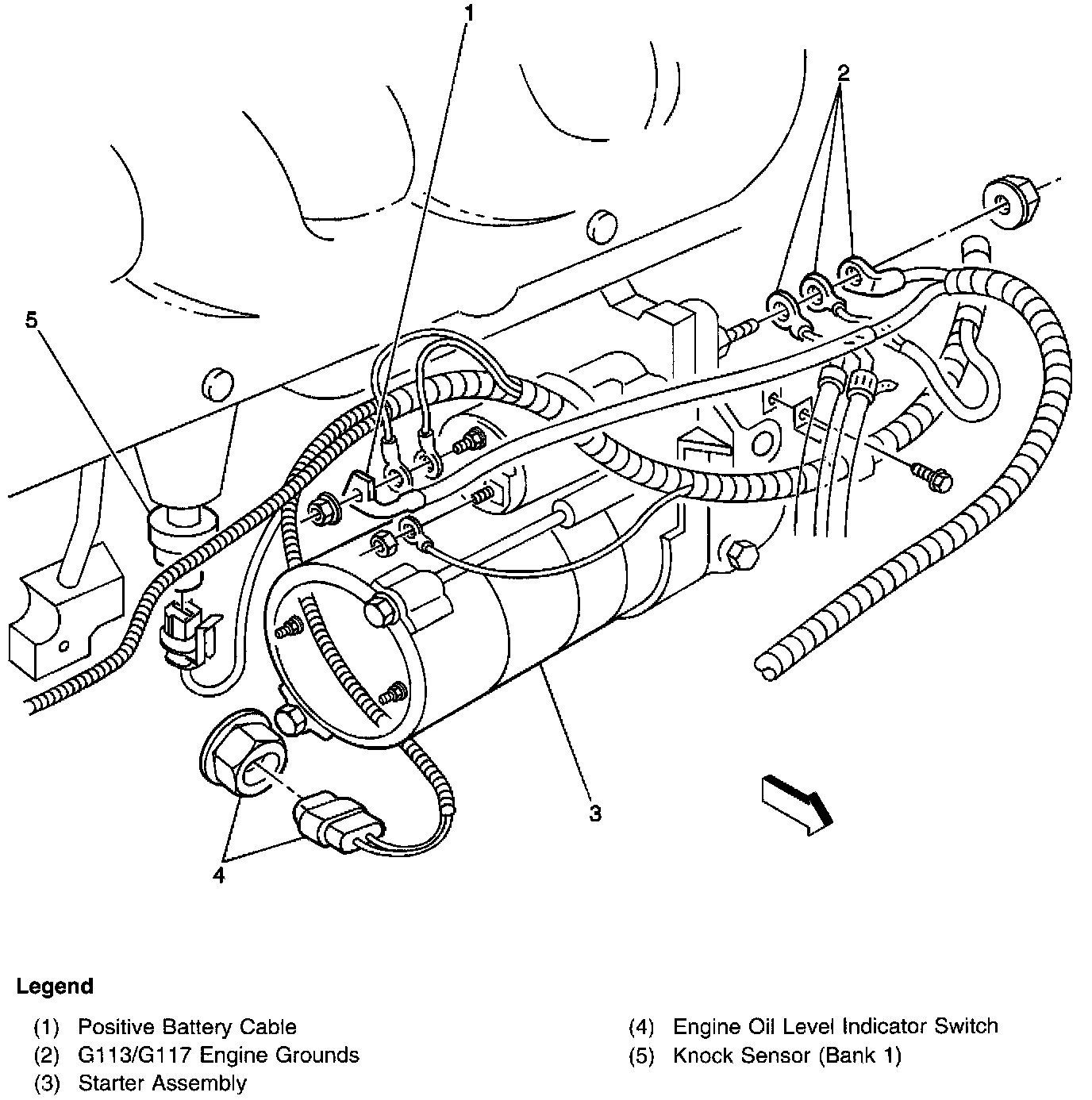 1
2
5
3
4

Legend

(1) Positive Battery Cable
(2) G113/G117 Engine Grounds
(3) Starter Assembly

(4) Engine Oil Level Indicator Switch
(5) Knock Sensor (Bank 1)