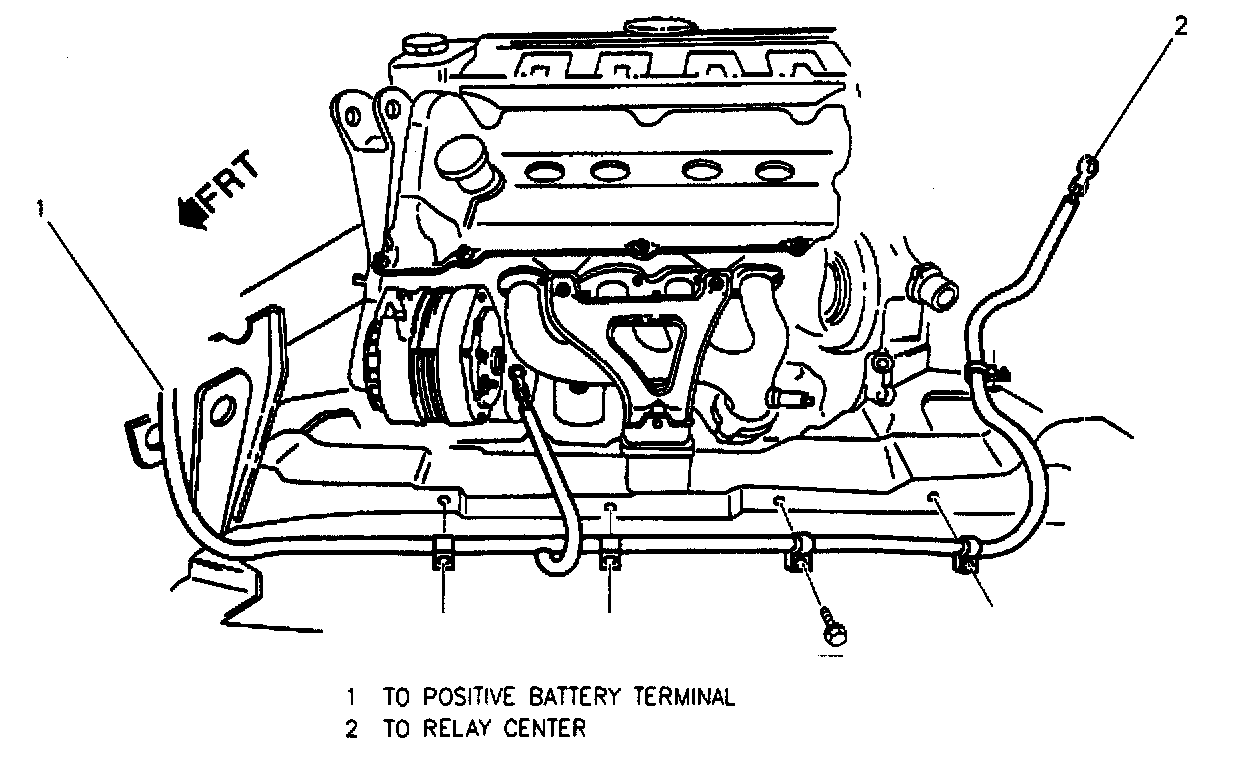 2

FRT

1

1 TO POSITIVE BATTERY TERMINAL
2 TO RELAY CENTER