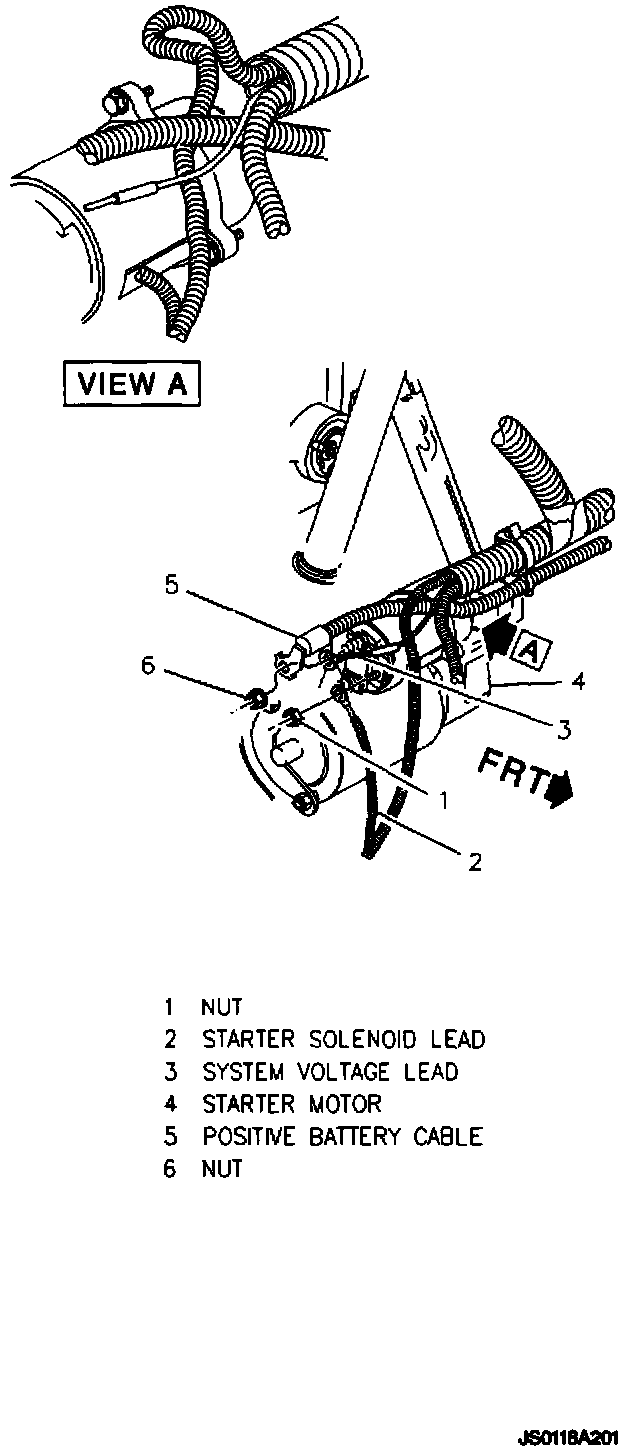 VIEW A

5
6
A
4
3
FRT
1
2

1 NUT
2 STARTER SOLENOID LEAD
3 SYSTEM VOLTAGE LEAD
4 STARTER MOTOR
5 POSITIVE BATTERY CABLE
6 NUT

JS0118A201