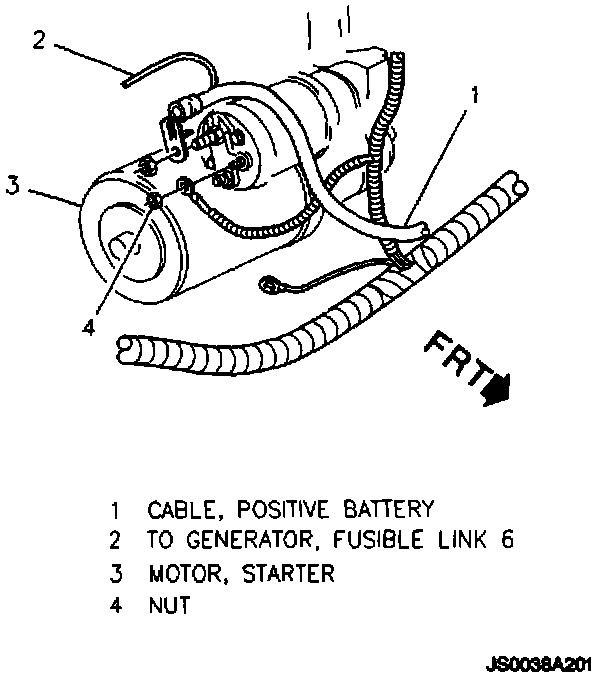 2
1
3
4
FRT

1 CABLE, POSITIVE BATTERY
2 TO GENERATOR, FUSIBLE LINK 6
3 MOTOR, STARTER
4 NUT

JS0038A201