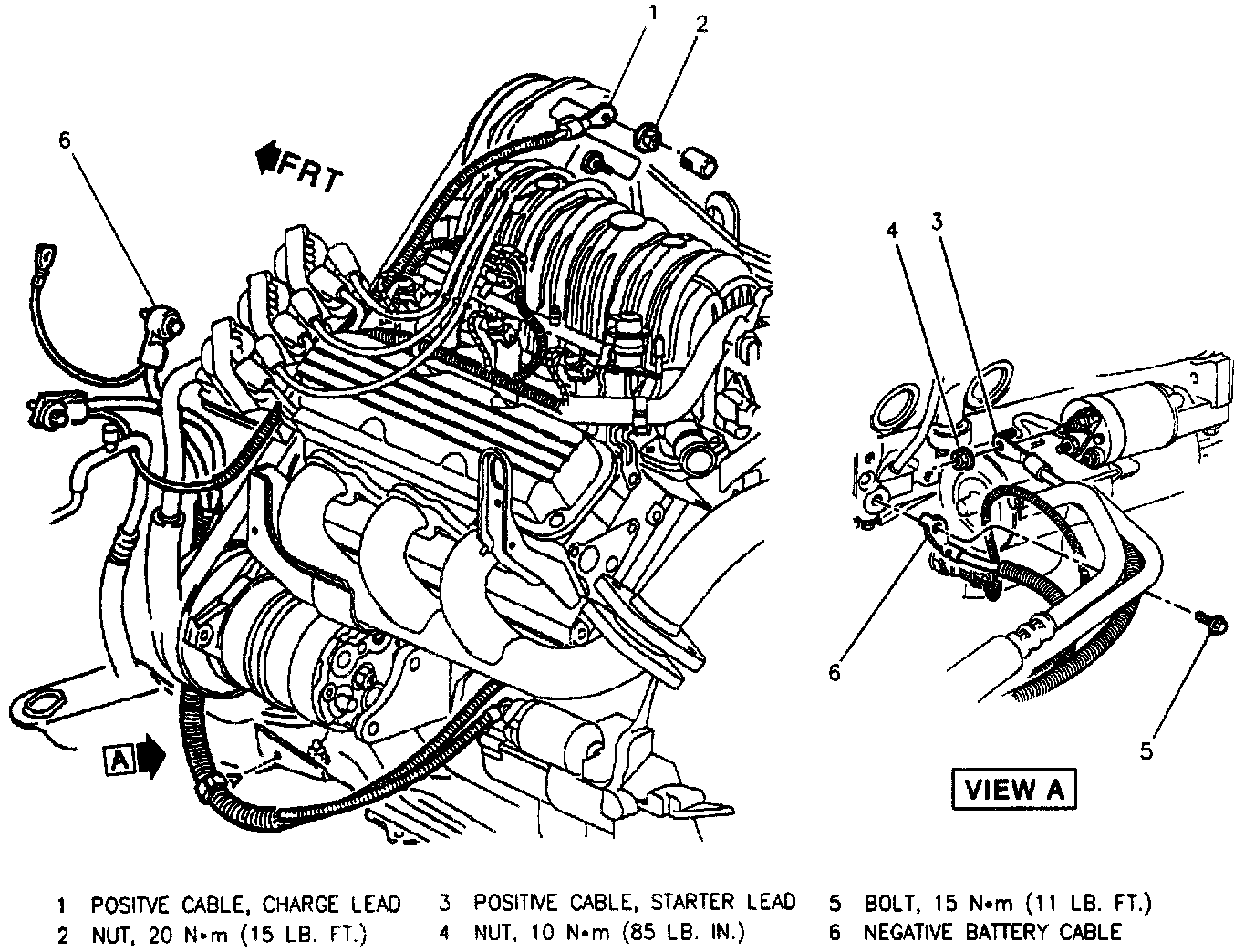 1
2
6
FRT
4
3
6
5
A
VIEW A

1 POSITVE CABLE, CHARGE LEAD
2 NUT, 20 N•m (15 LB. FT.)
3 POSITIVE CABLE, STARTER LEAD
4 NUT, 10 N•m (85 LB. IN.)
5 BOLT, 15 N•m (11 LB. FT.)
6 NEGATIVE BATTERY CABLE