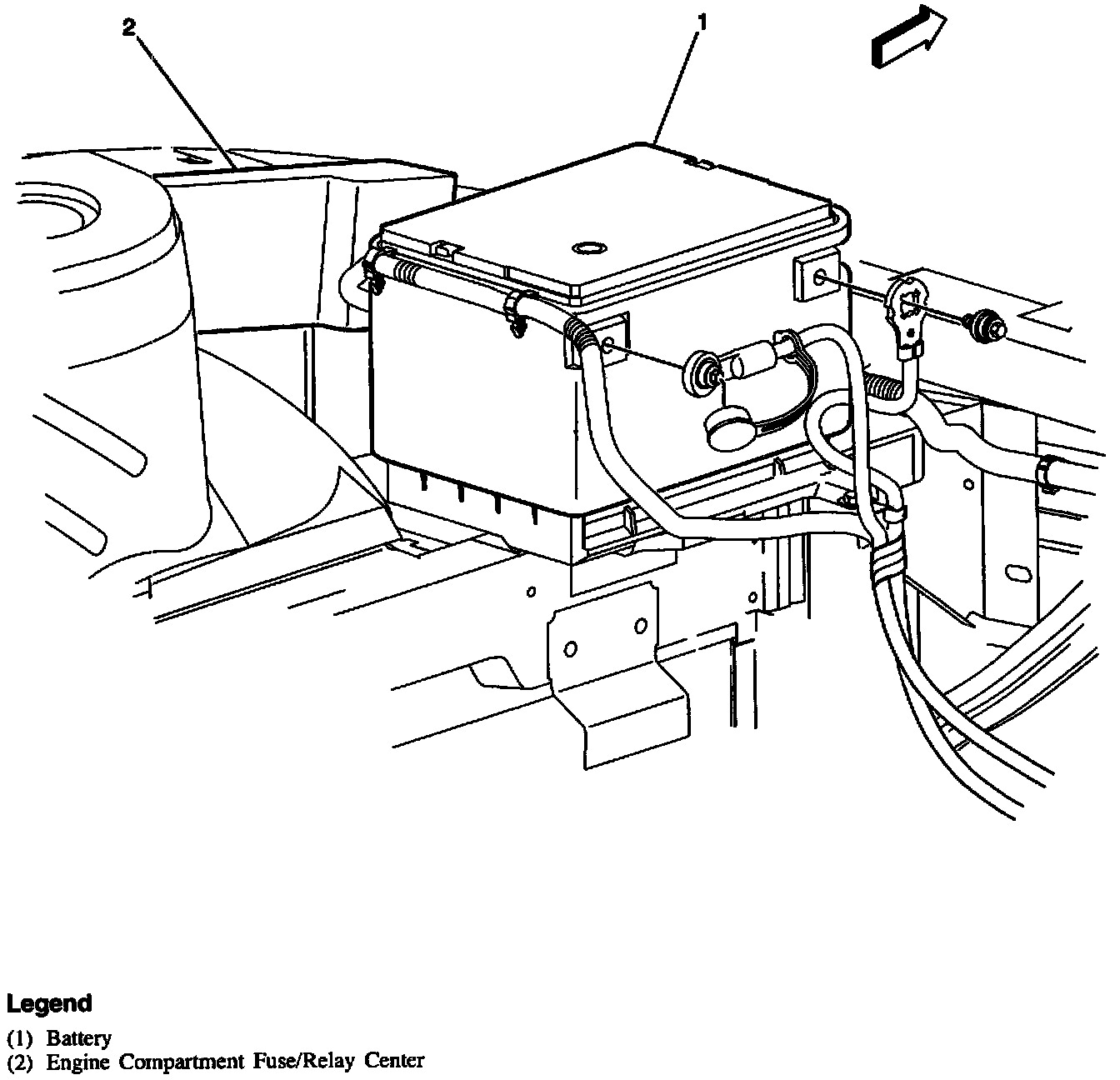 2

1

Legend

(1) Battery
(2) Engine Compartment Fuse/Relay Center