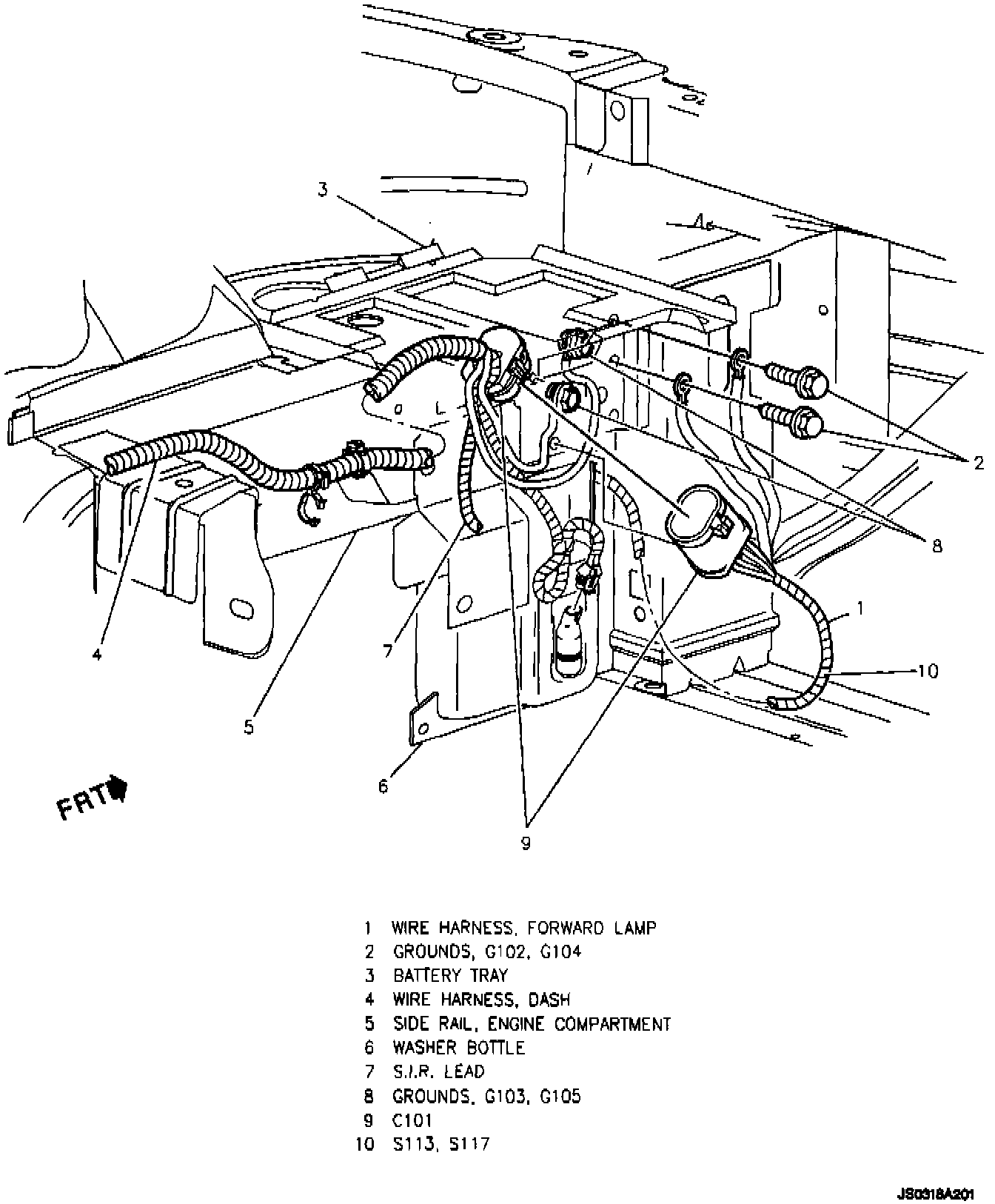 3

2

8

1

10

4

7

5

6

FRT

9

1 WIRE HARNESS, FORWARD LAMP
2 GROUNDS, G102, G104
3 BATTERY TRAY
4 WIRE HARNESS, DASH
5 SIDE RAIL, ENGINE COMPARTMENT
6 WASHER BOTTLE
7 S.I.R. LEAD
8 GROUNDS, G103, G105
9 C101
10 S113, S117

JS0318A201