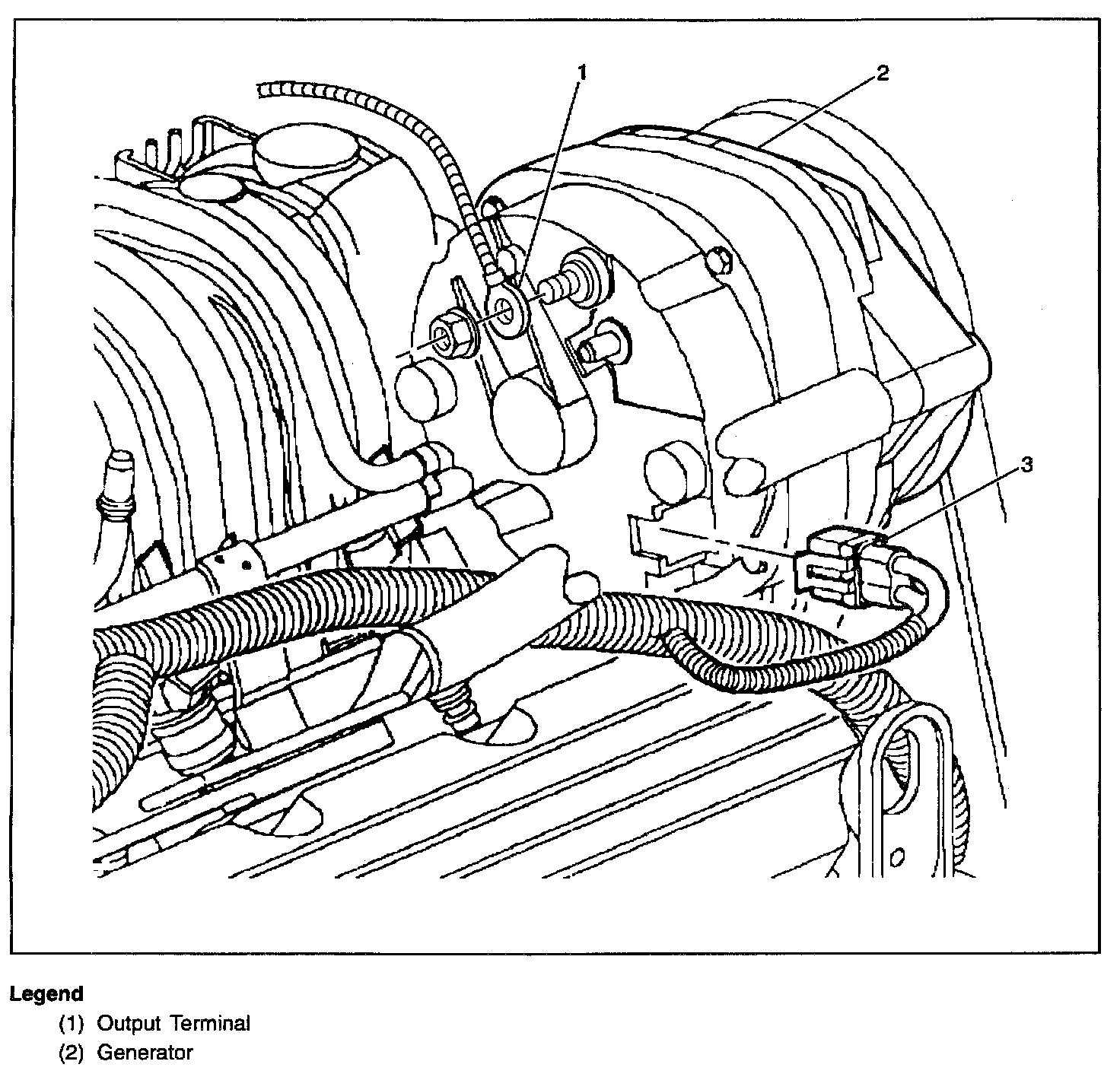 1
2
3

**Legend**
(1) Output Terminal
(2) Generator