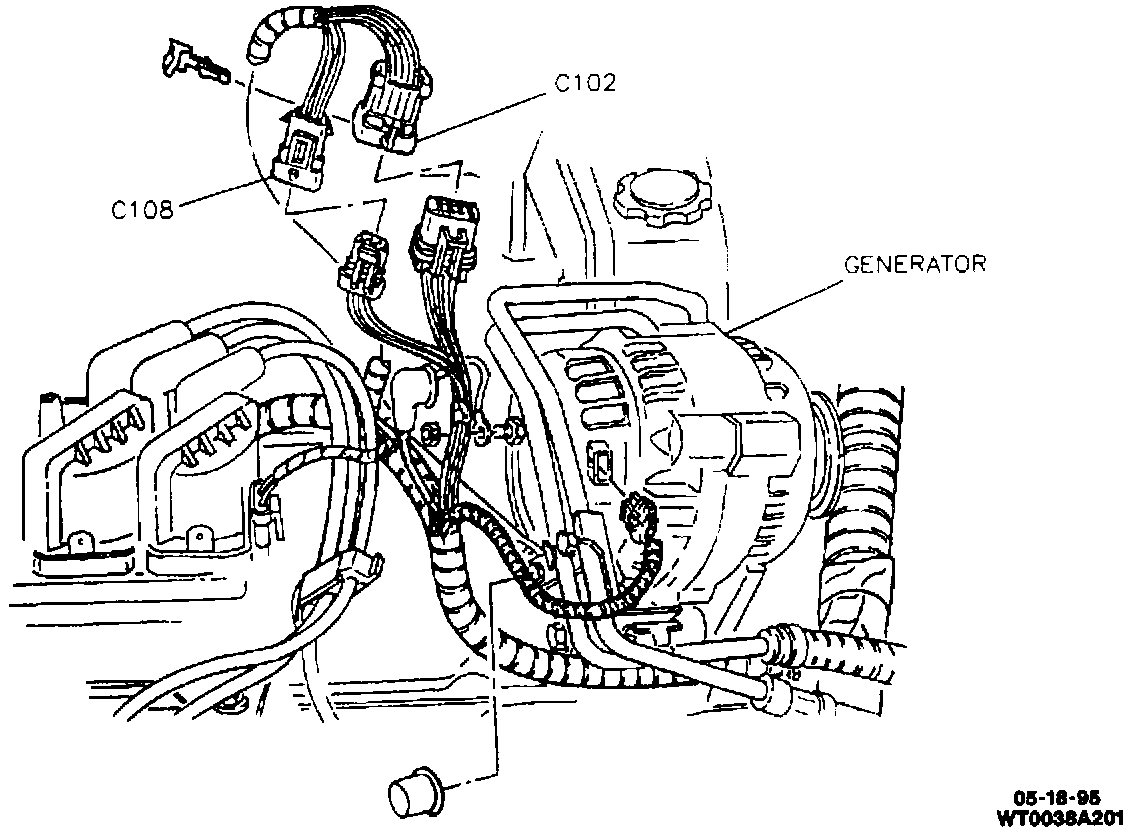 C102

C108

GENERATOR

05-18-95
WT0038A201