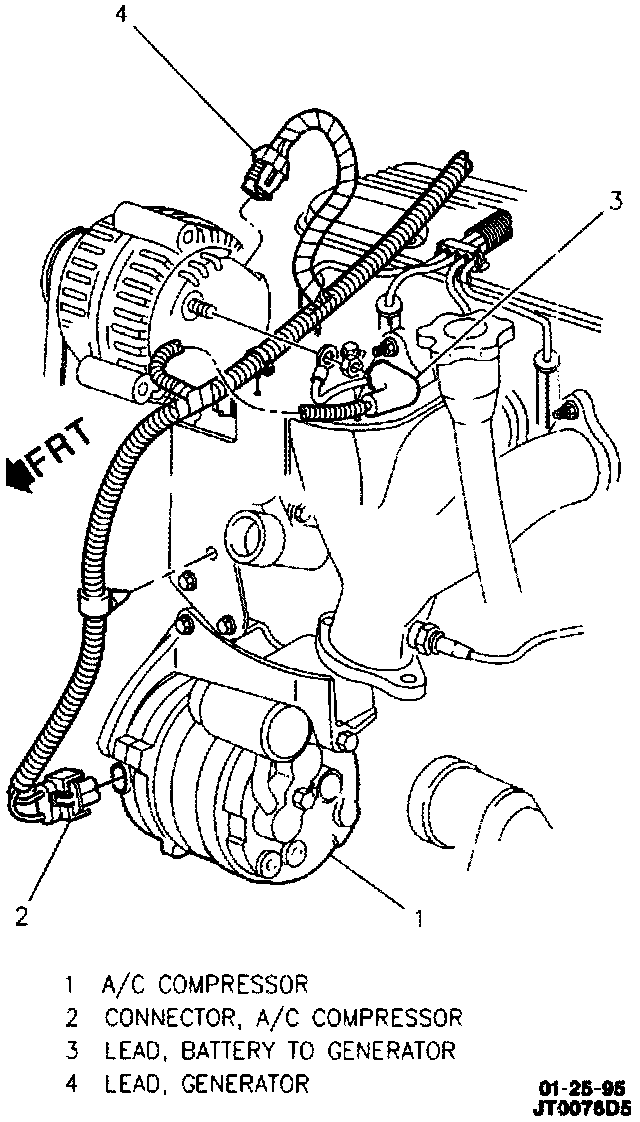 4

3

FRT

2

1

1 A/C COMPRESSOR
2 CONNECTOR, A/C COMPRESSOR
3 LEAD, BATTERY TO GENERATOR
4 LEAD, GENERATOR

01-25-95
JT0076D5