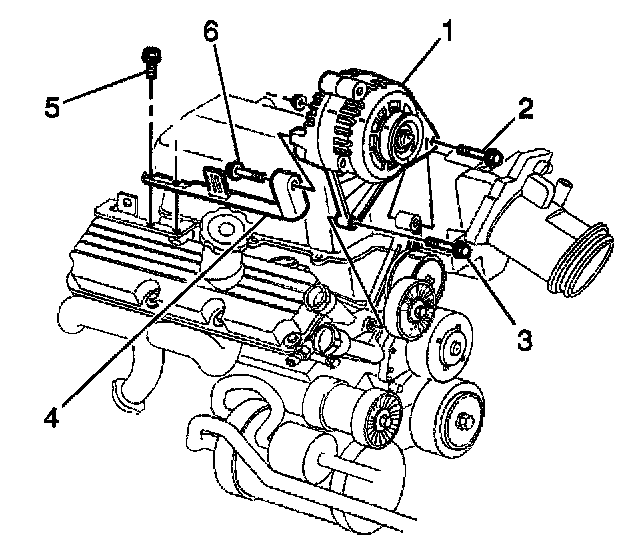 6
1
5
2
3
4