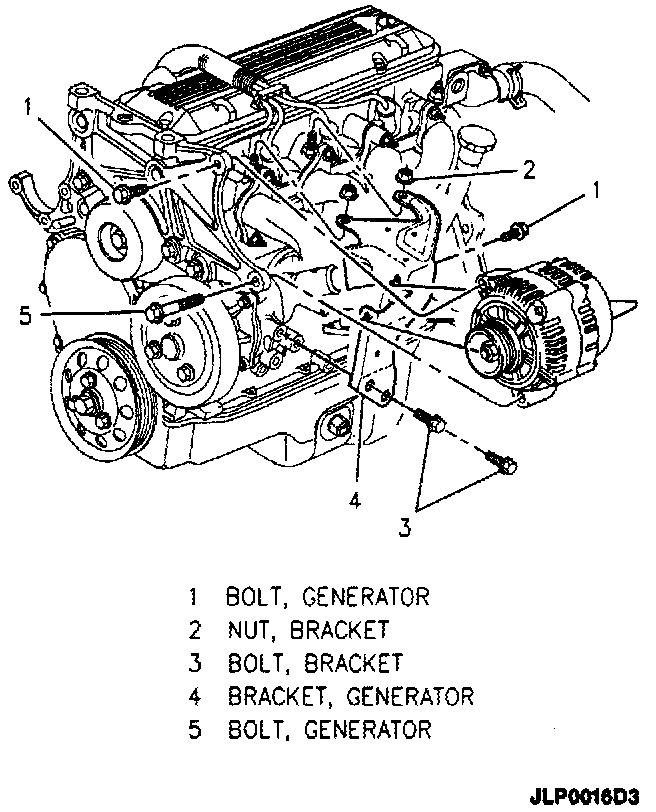 1
2
1
5
4
3

1 BOLT, GENERATOR
2 NUT, BRACKET
3 BOLT, BRACKET
4 BRACKET, GENERATOR
5 BOLT, GENERATOR

JLP0016D3