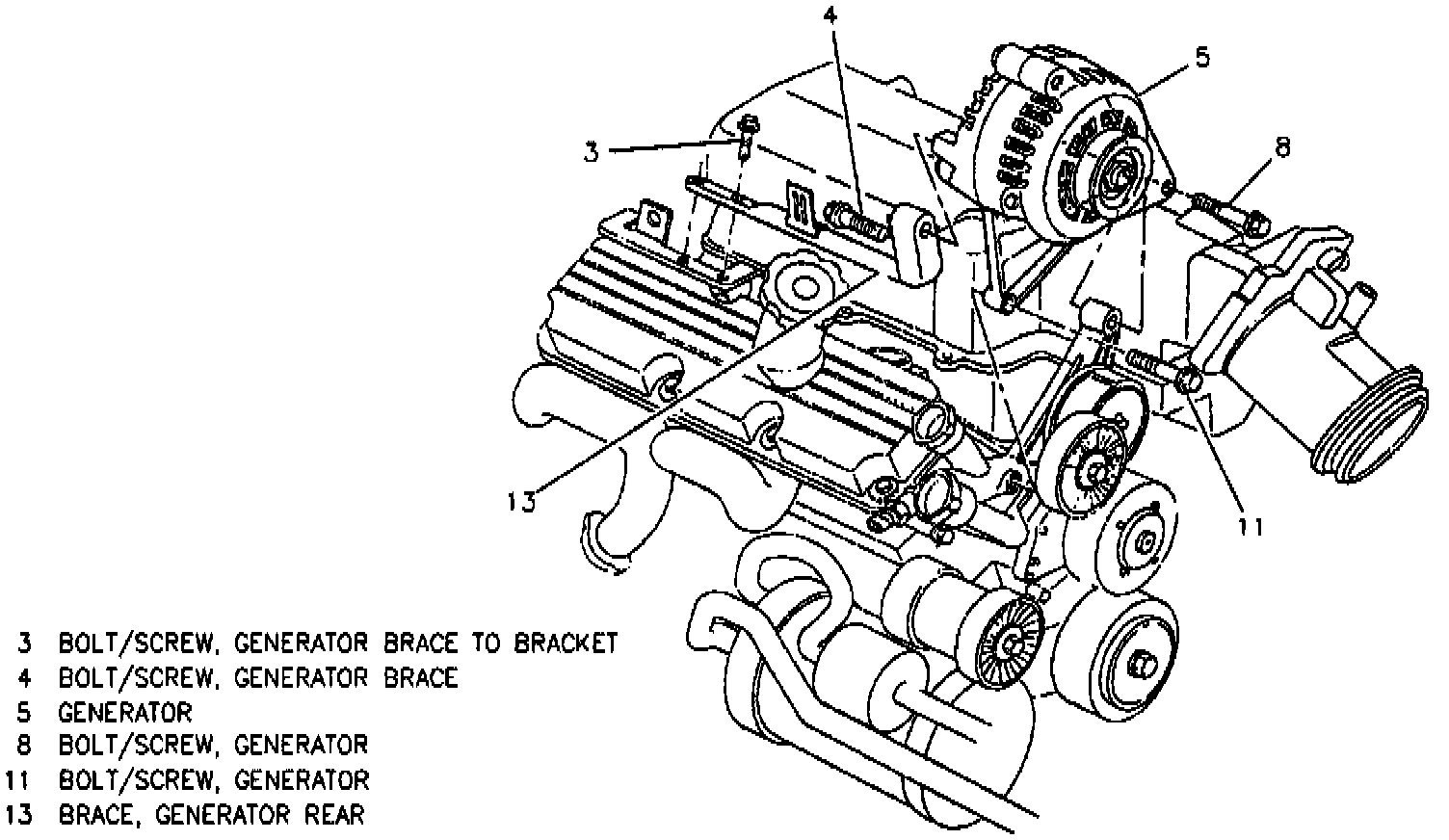 4
5
3
8
13
11

3 BOLT/SCREW, GENERATOR BRACE TO BRACKET
4 BOLT/SCREW, GENERATOR BRACE
5 GENERATOR
8 BOLT/SCREW, GENERATOR
11 BOLT/SCREW, GENERATOR
13 BRACE, GENERATOR REAR